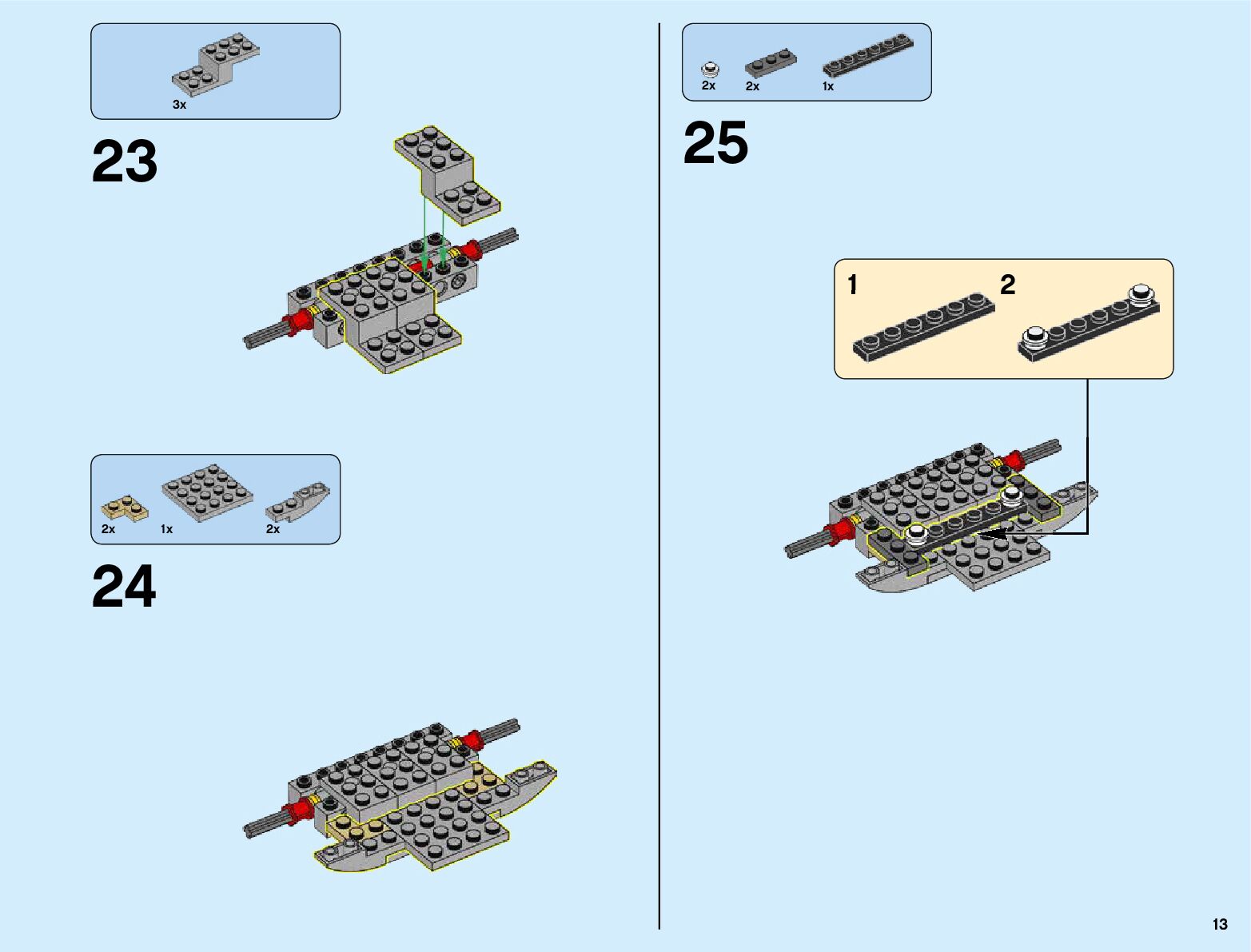 3x

23

2x 1x 2x

24

2x 2x 1x

25

1

2

13