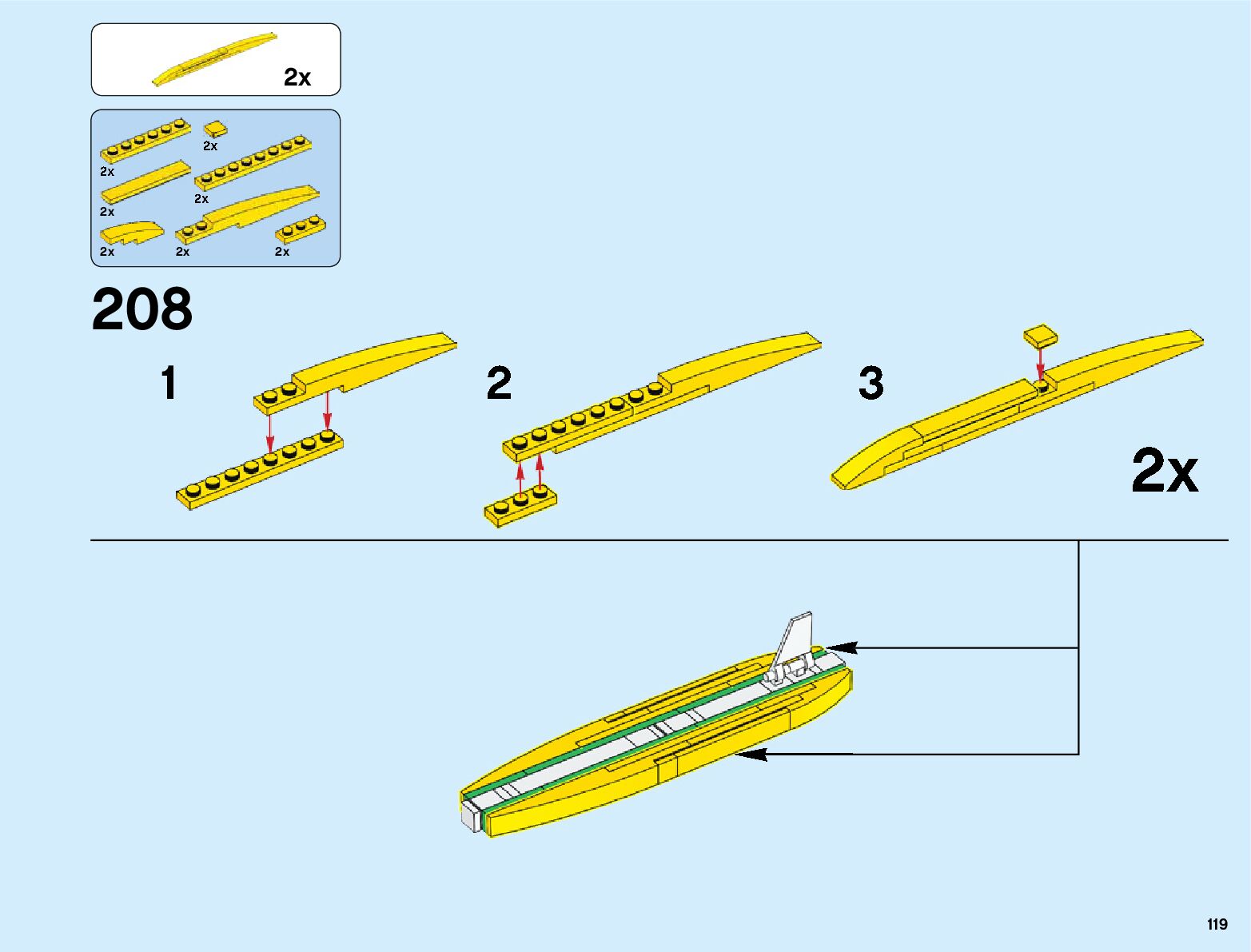 2x

2x
2x
2x
2x
2x
2x
2x

208

1

2

3

2x

119