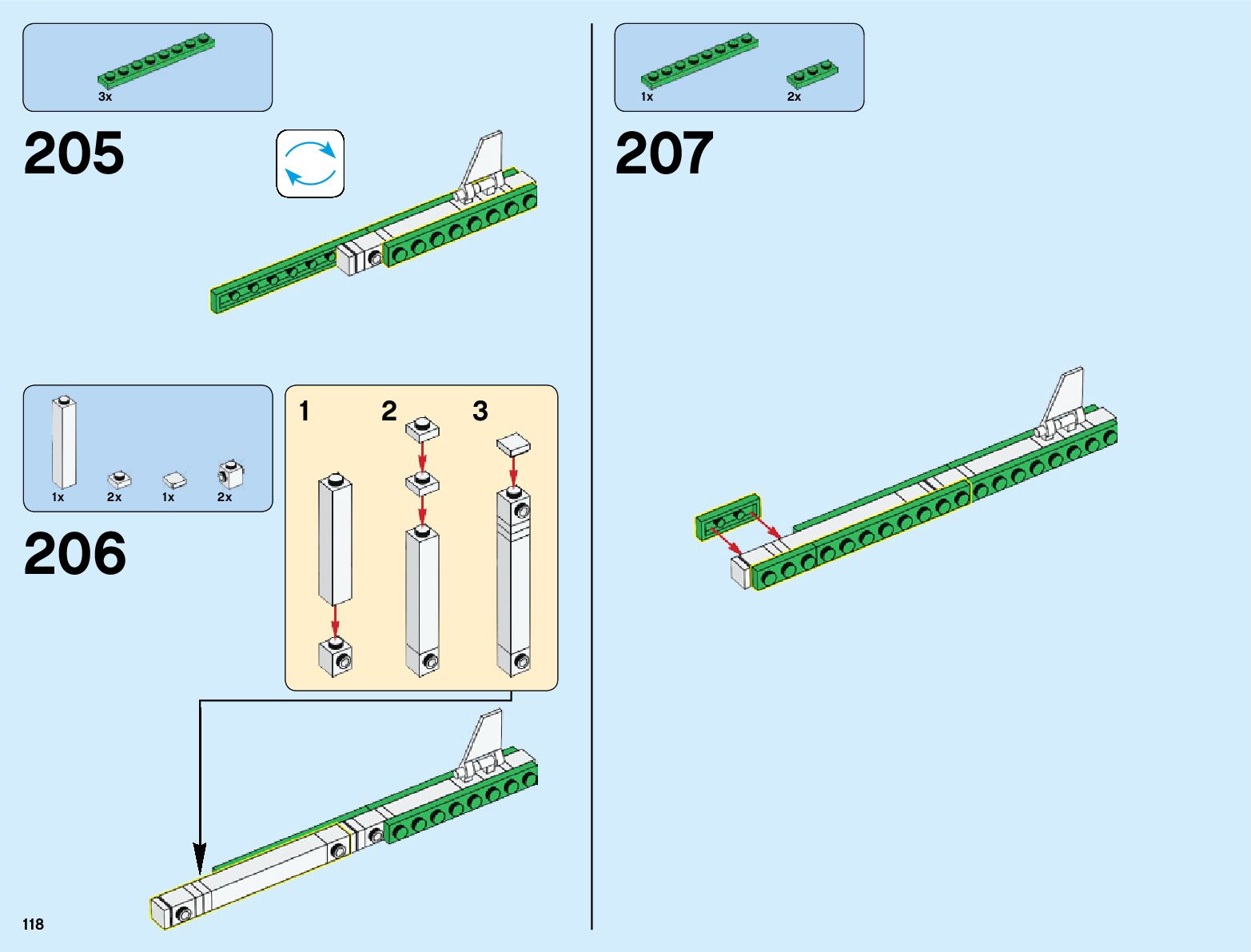 3x

205

1x 2x 1x 2x

206

1 2 3

118

1x 2x

207