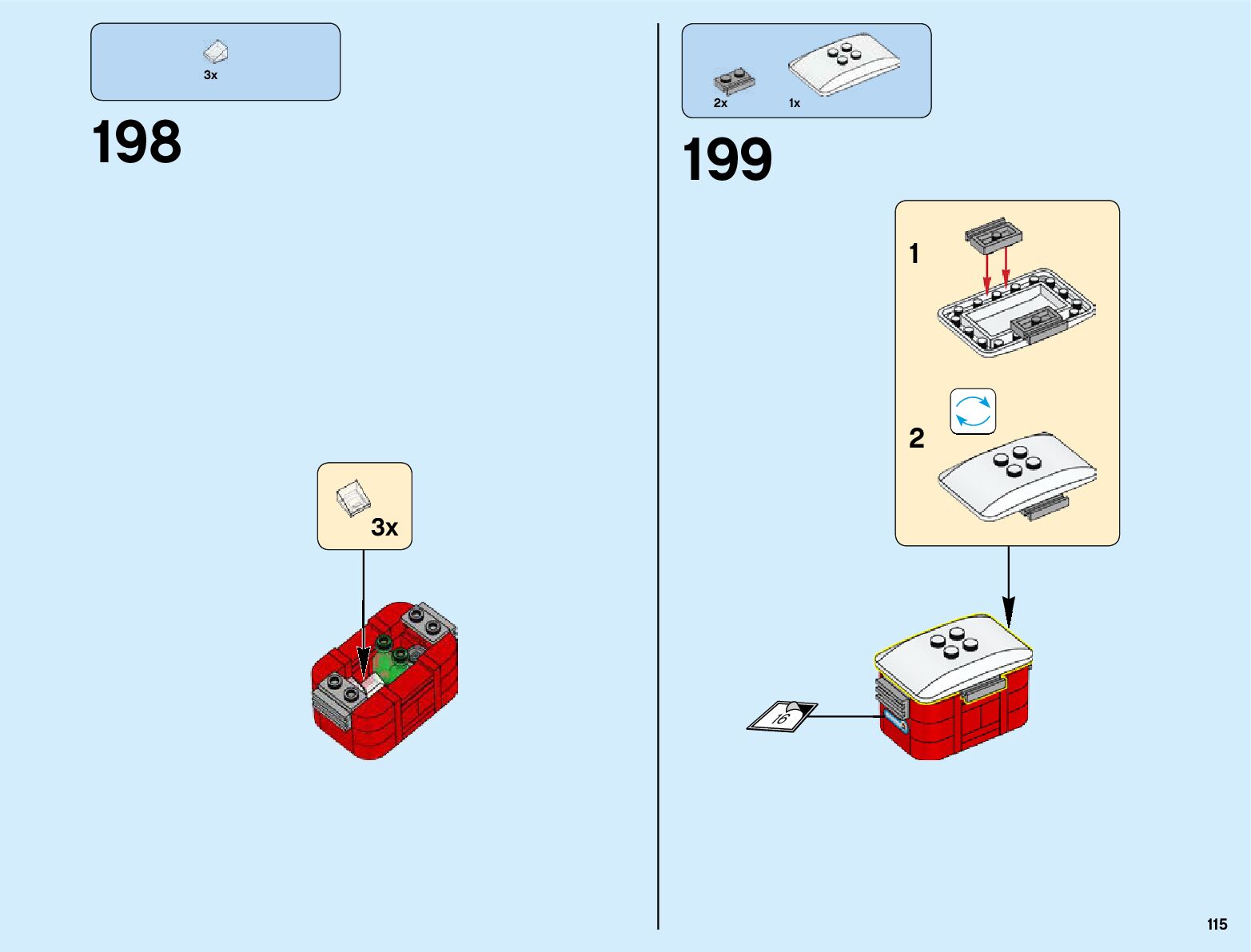 3x

198

3x

2x 1x

199

1

2

16

115