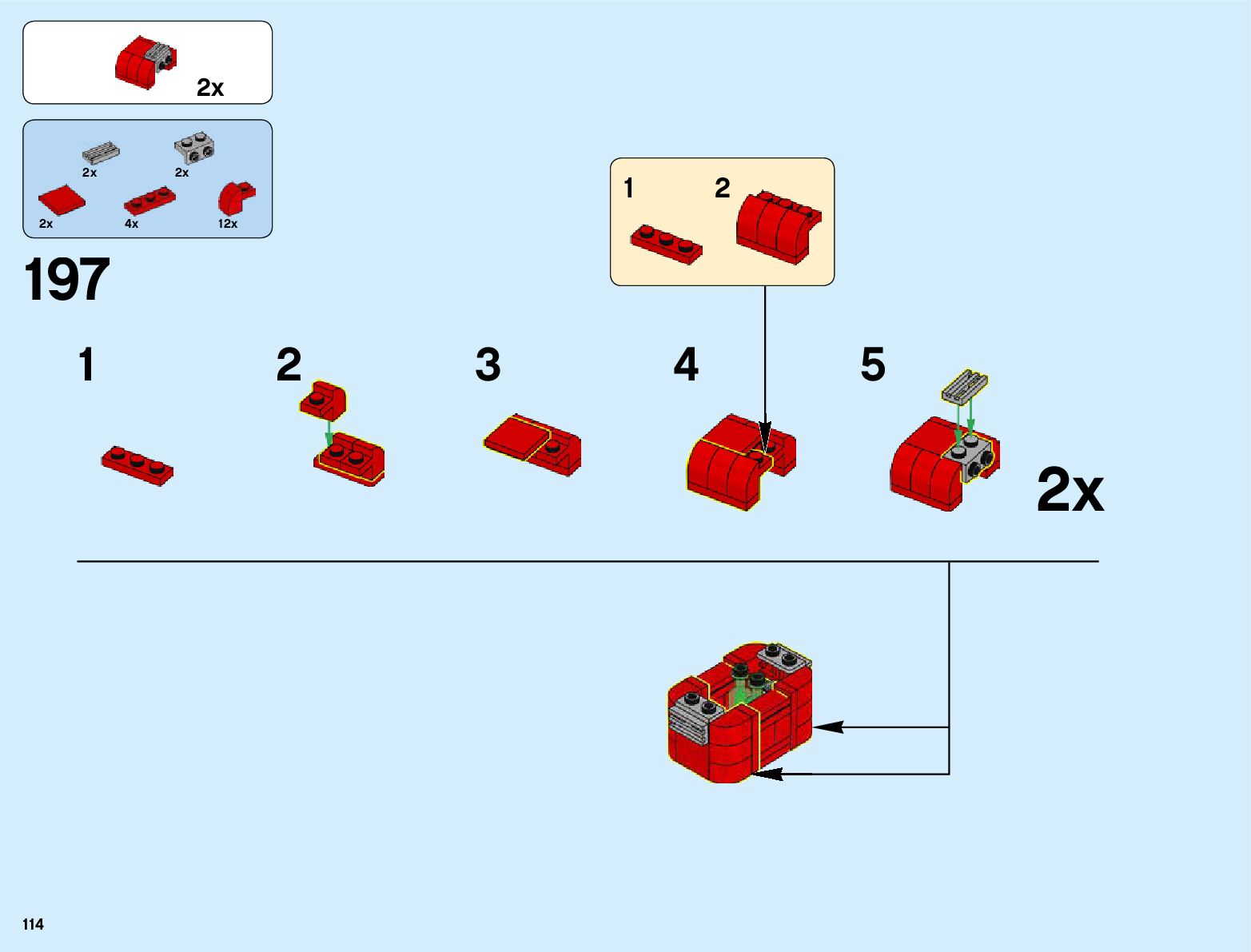 2x

2x
2x
2x
4x
12x

197

1 2

1
2
3
4
5
2x

114