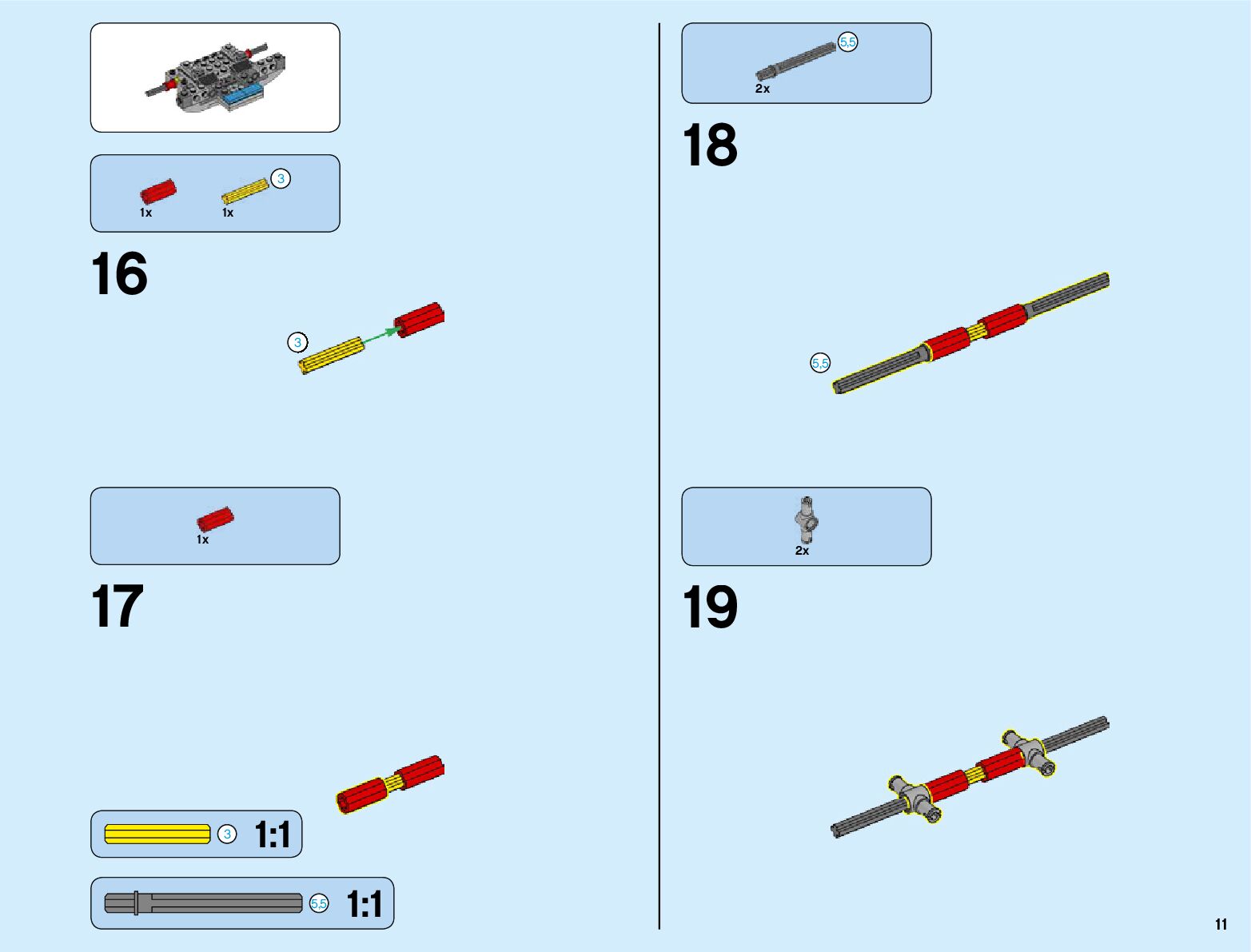 1x 1x 3

16

3

1x

17

3 1:1

5,5 1:1

5,5
2x

18

5,5

2x

19

11