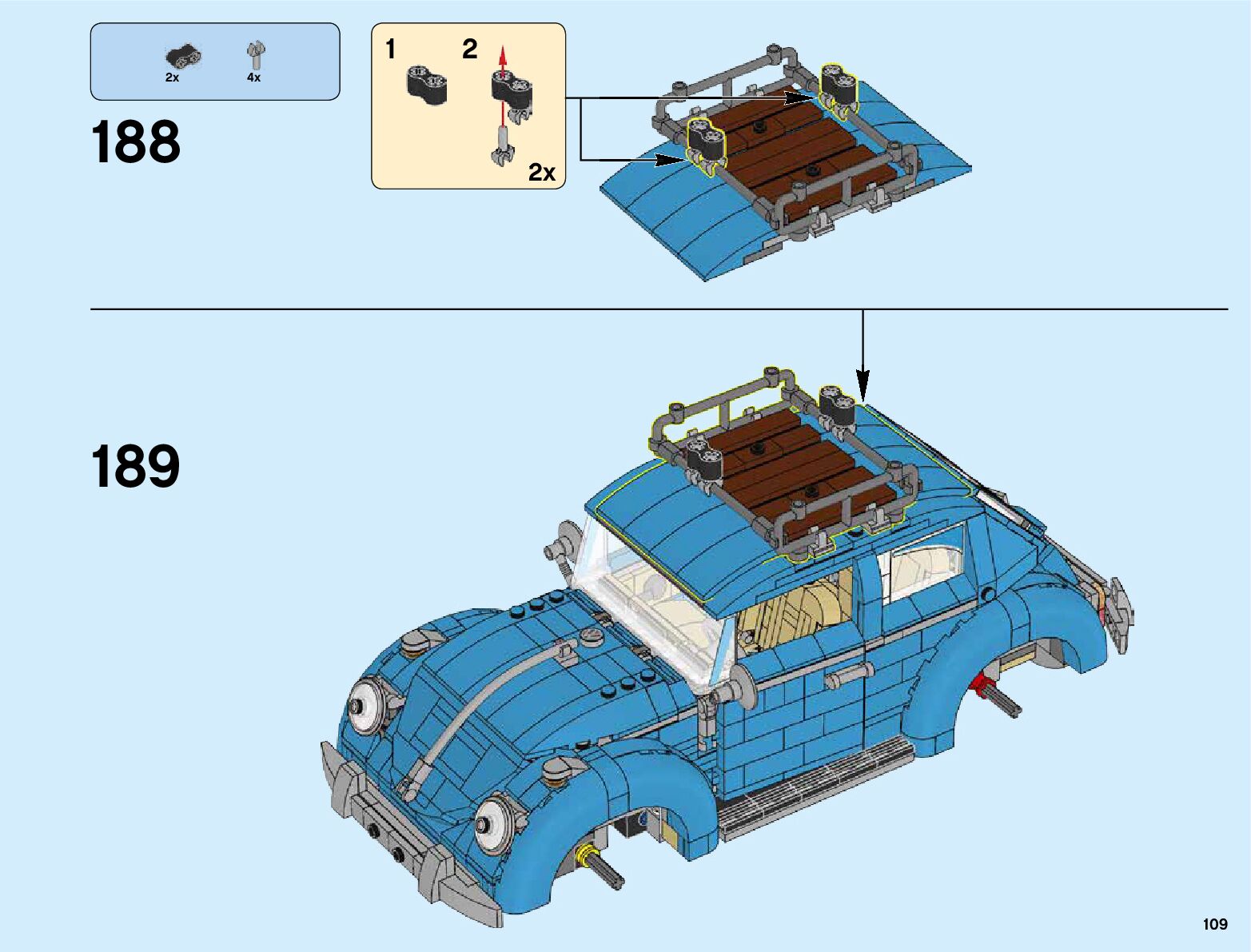 2x 4x

188

1 2

2x

189

109