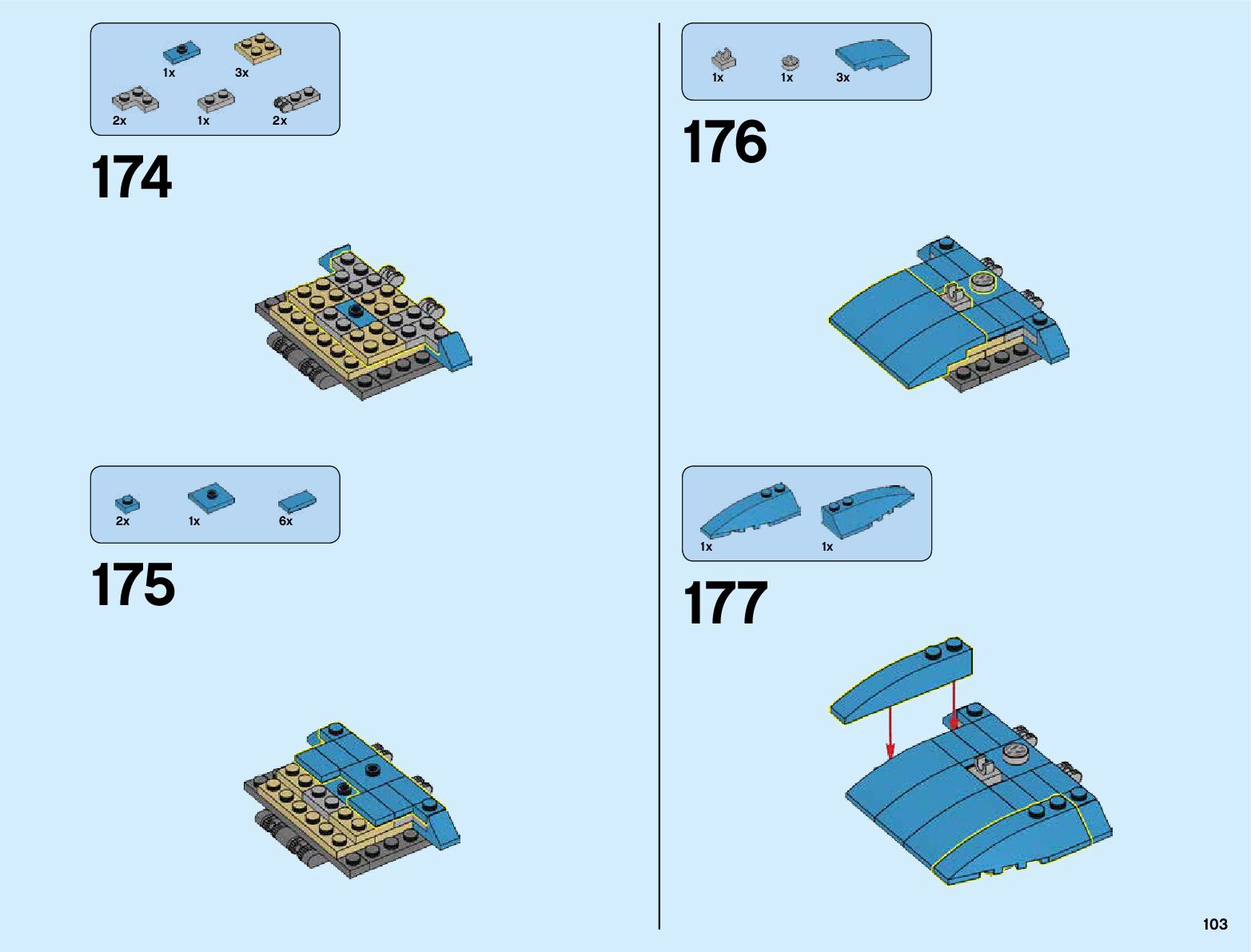 1x 3x
2x 1x 2x

174

2x 1x 6x

175

1x 1x 3x

176

1x 1x

177

103