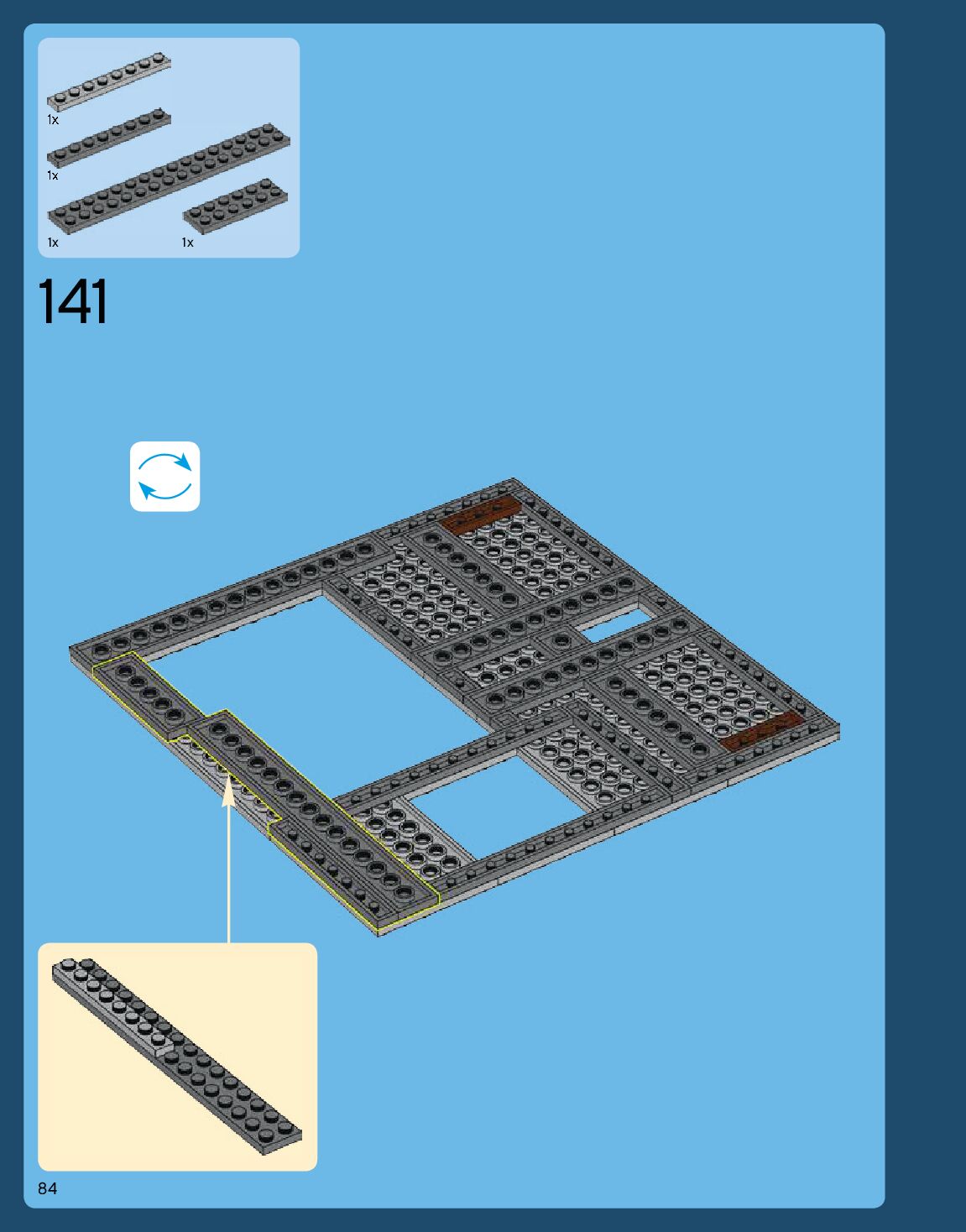 1x

1x

1x

1x

141

84