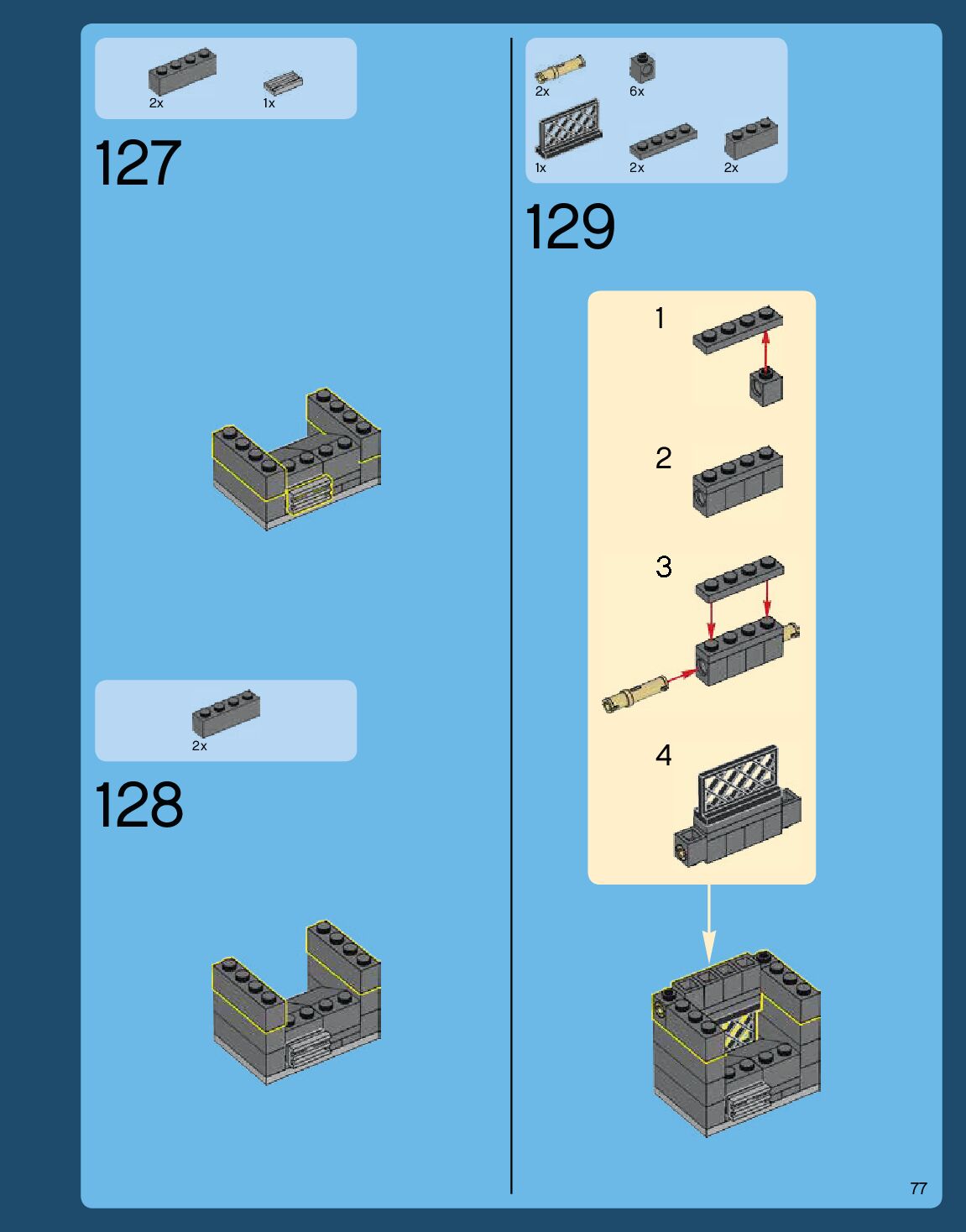 2x
1x
127

2x
128

2x
6x
1x
2x
2x
129

1
2
3
4

77