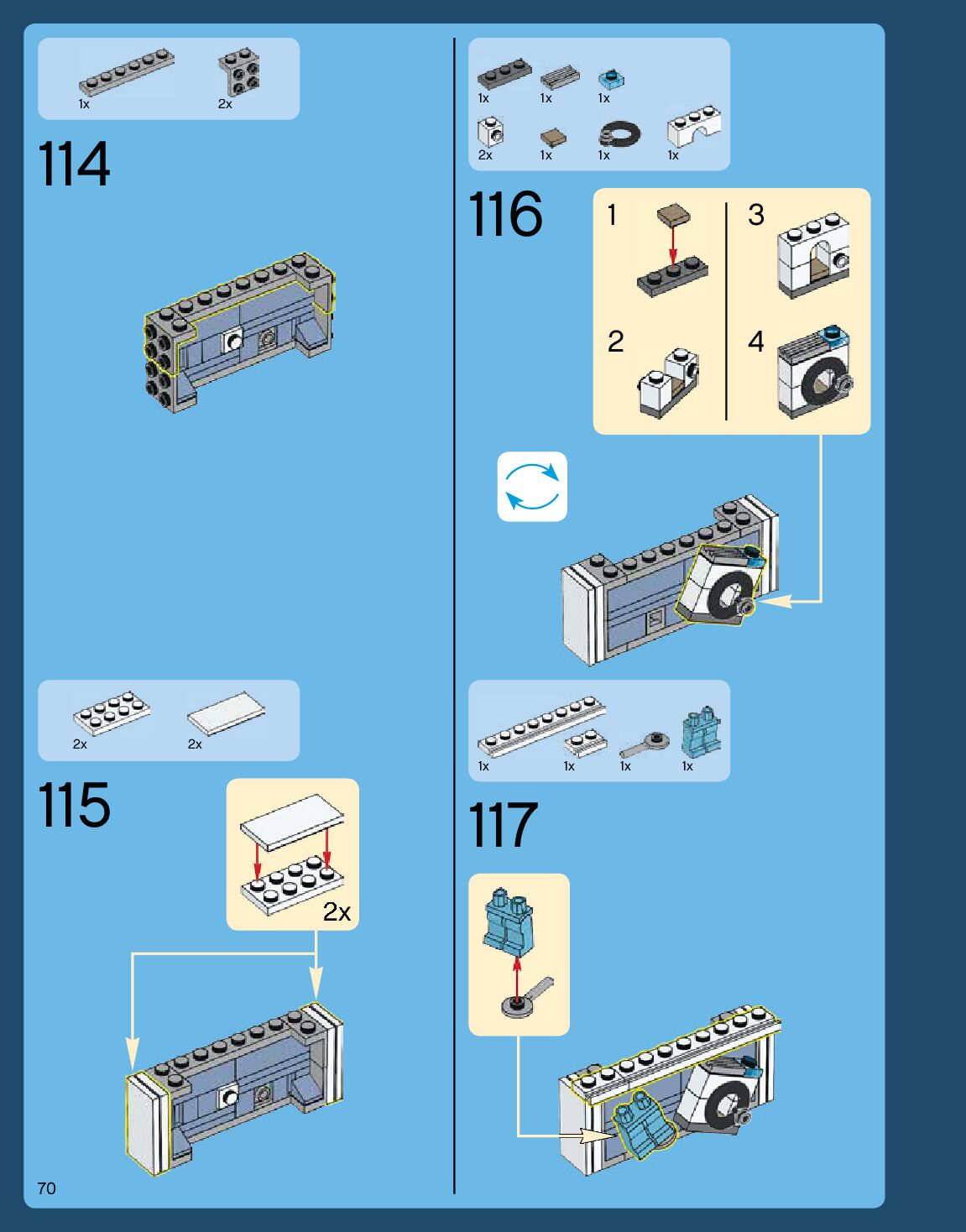 1x 2x

114

2x 2x

115

2x

70

1x 1x 1x

2x 1x 1x 1x

116

1

2

3

4

1x 1x 1x 1x

117