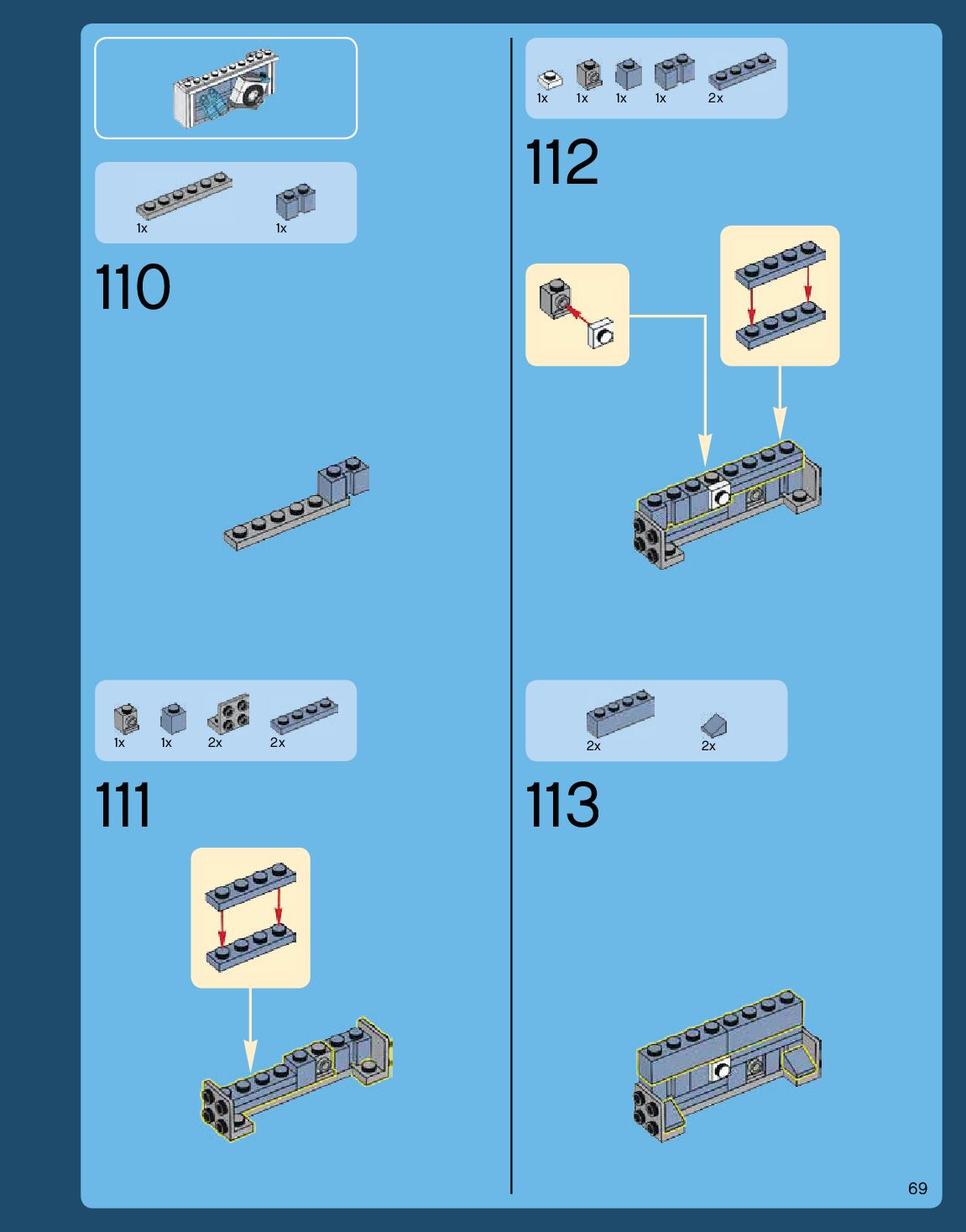 1x 1x

110

1x 1x 2x 2x

111

1x 1x 1x 1x 2x

112

2x 2x

113

69