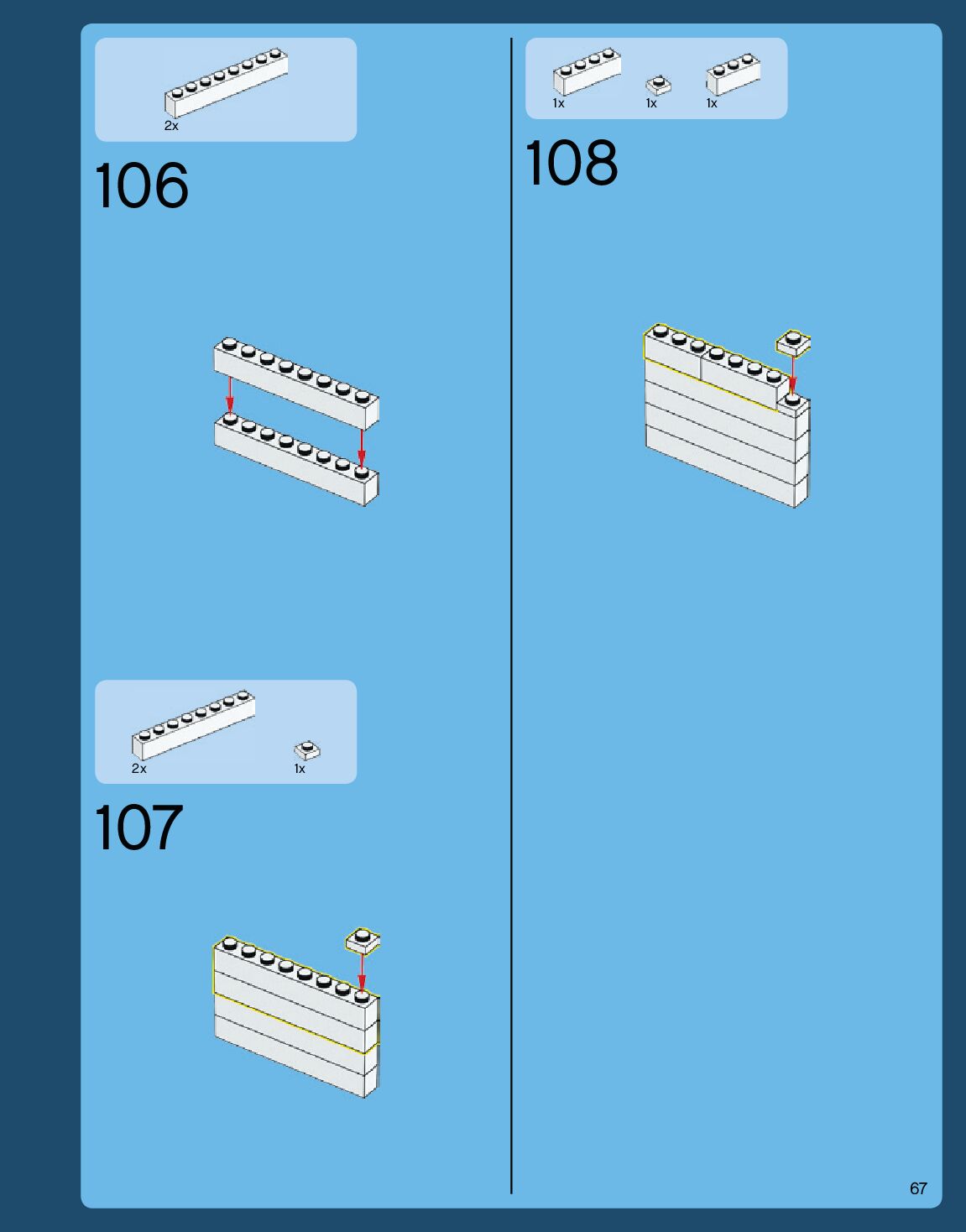 2x

106

2x

1x

107

1x

1x

1x

108

67