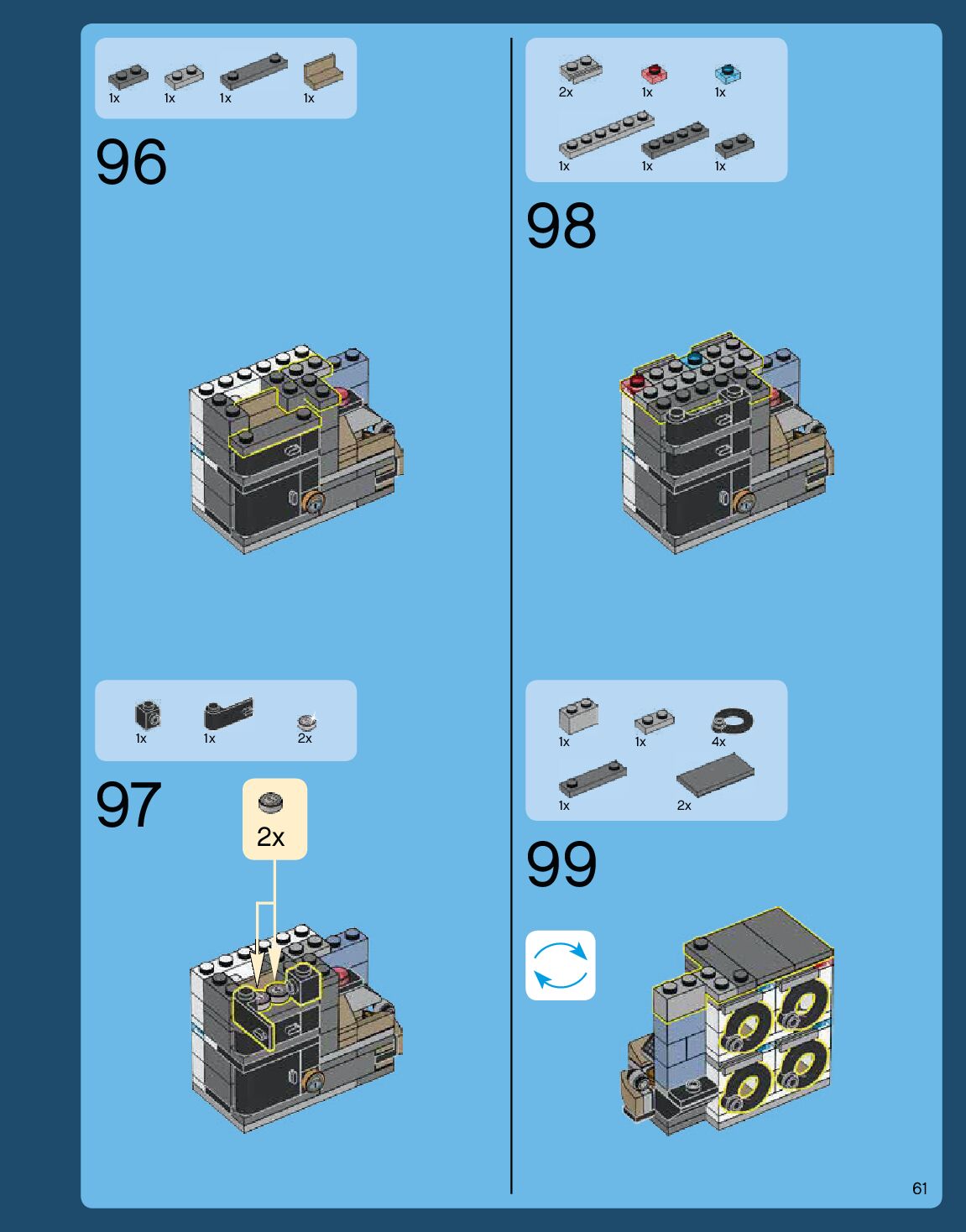 1x 1x 1x 1x

96

1x 1x 2x

97

2x

2x 1x 1x

1x 1x 1x

98

1x 1x 4x

1x 2x

99

61