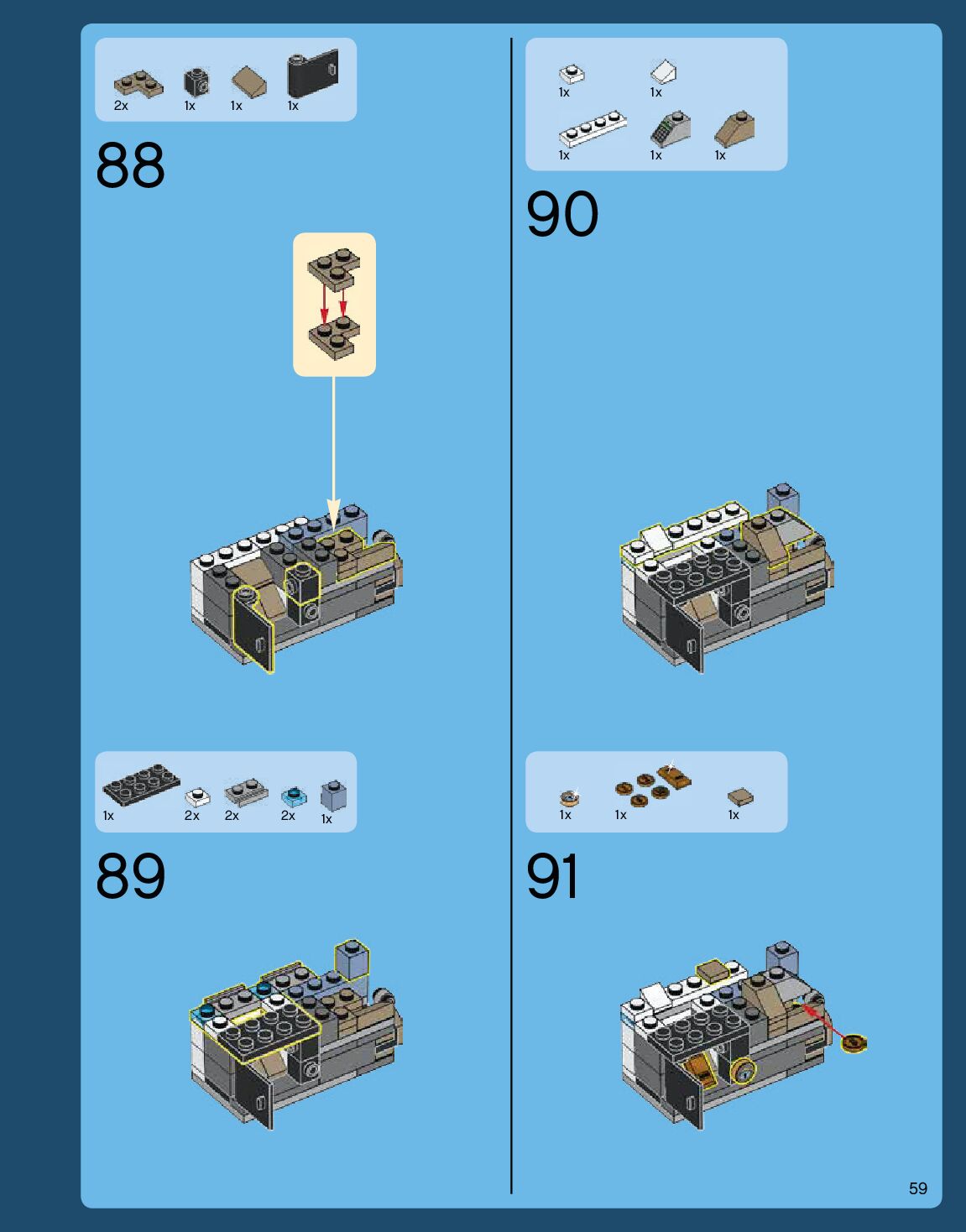 2x 1x 1x 1x

88

1x 2x 2x 2x 1x

89

1x 1x

1x 1x 1x

90

1x 1x 1x

91

59