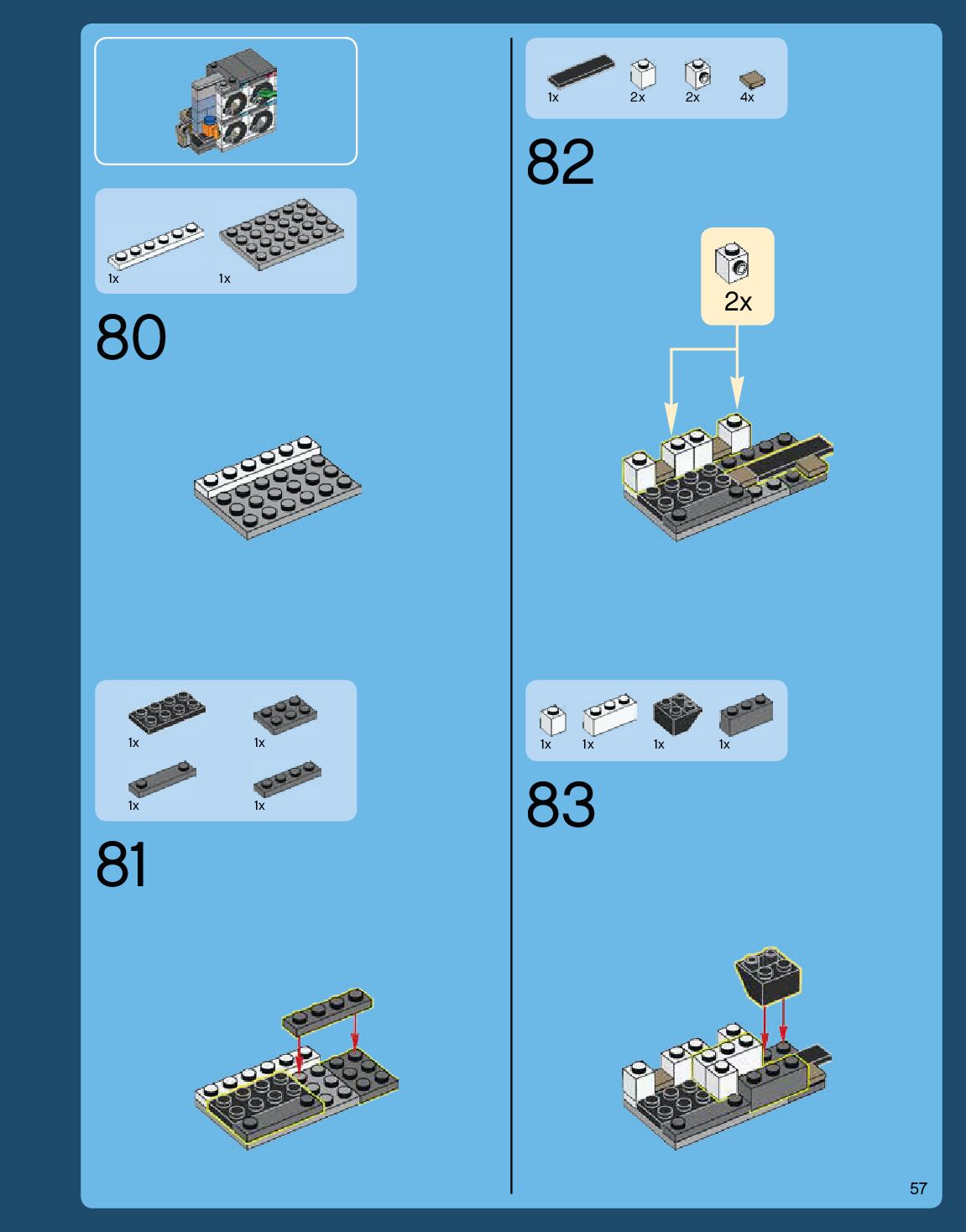 1x 1x

80

1x 1x

1x 1x

81

1x 2x 2x 4x

82

2x

1x 1x 1x 1x

83

57