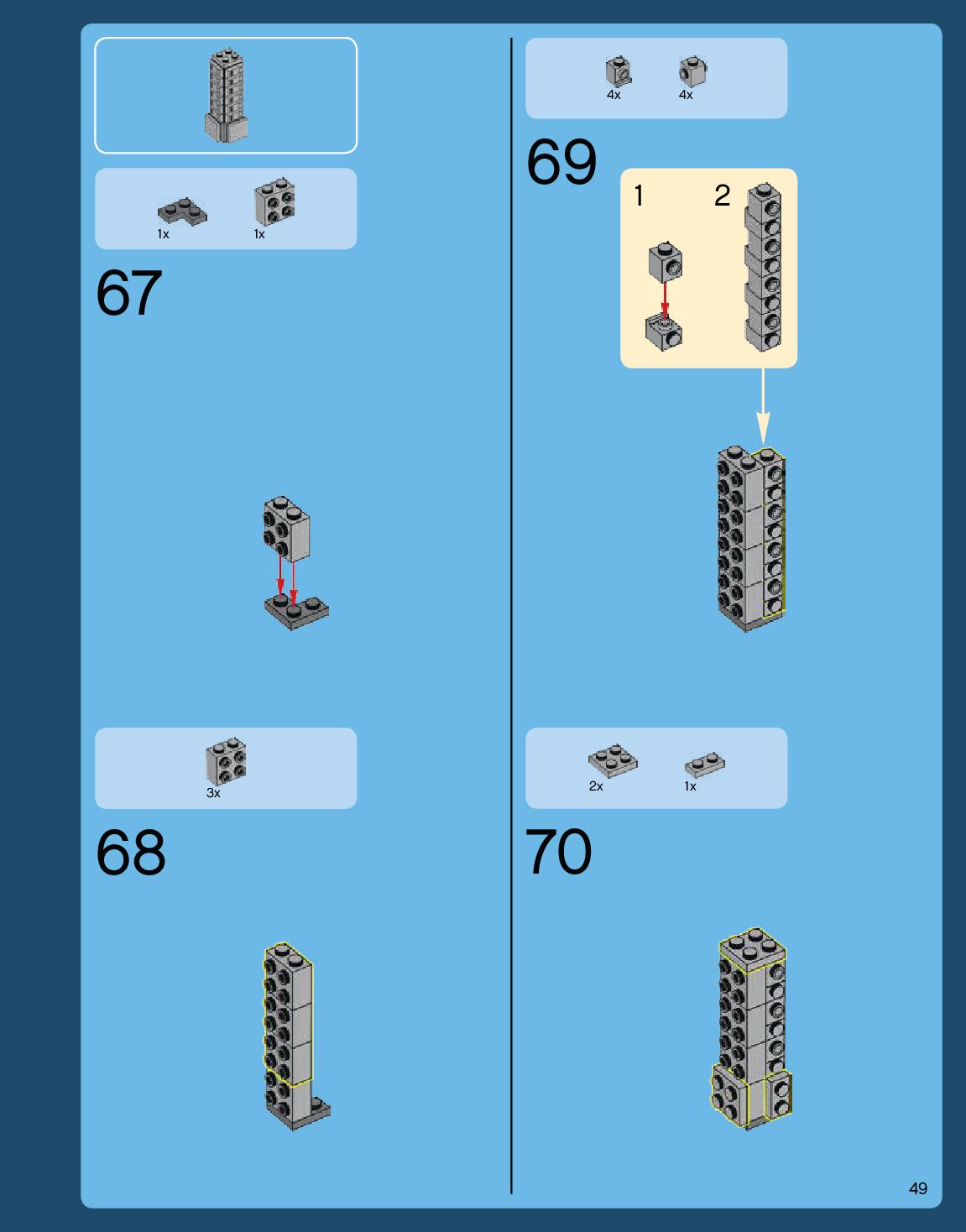 1x 1x

67

3x

68

4x 4x

69

1 2

2x 1x

70

49