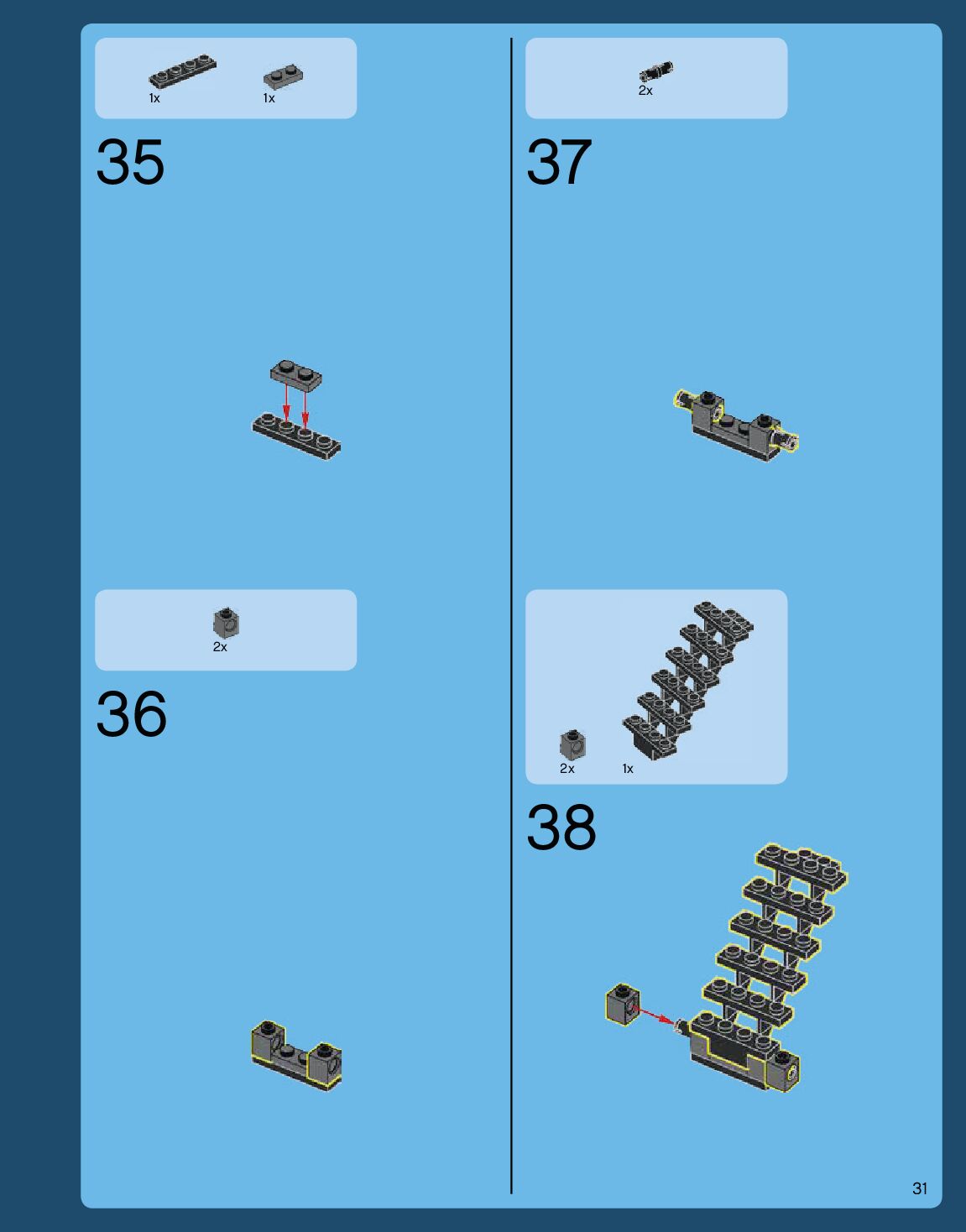 1x 1x

35

2x

36

2x

37

2x 1x

38

31