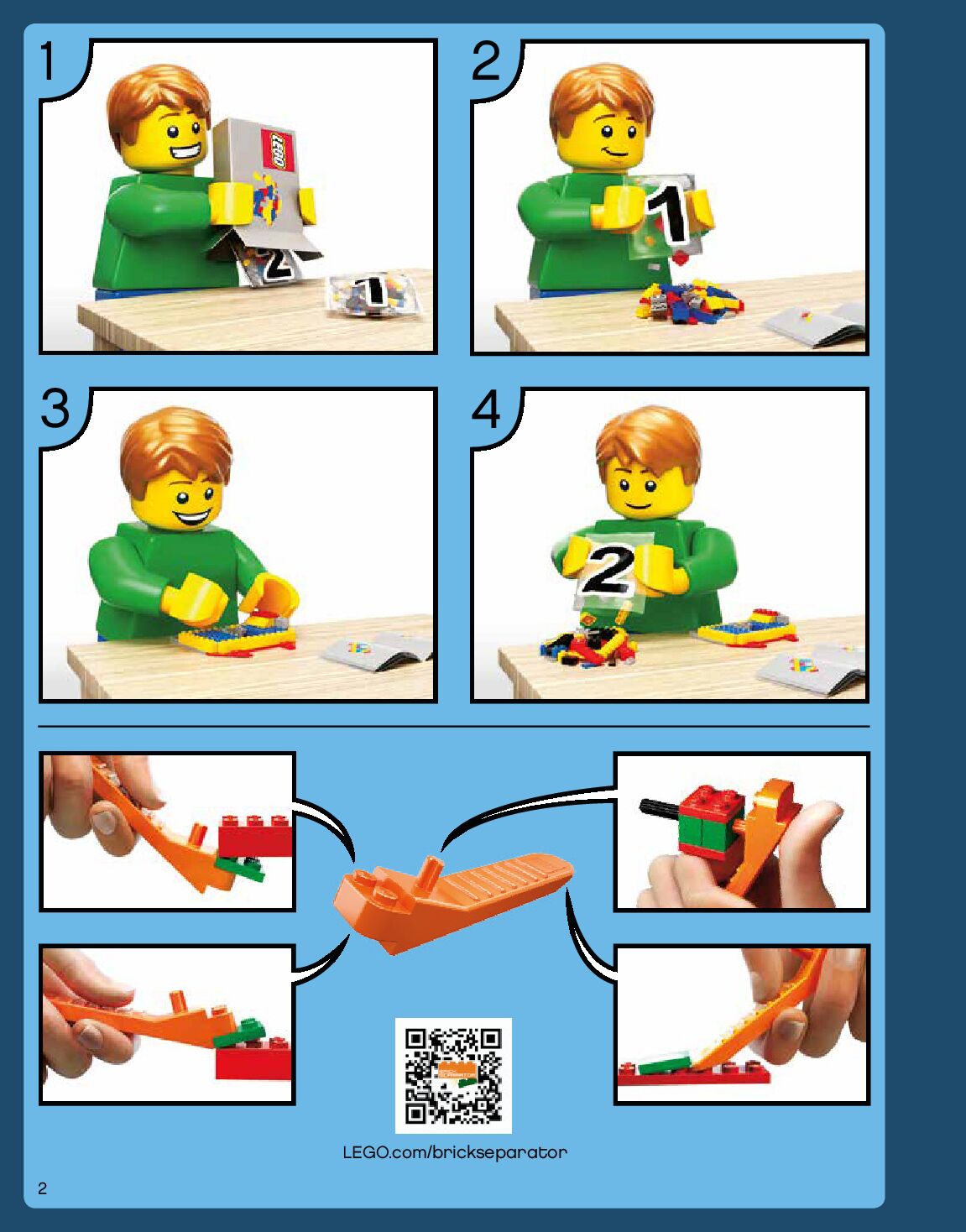 1

LEGO

2

1

2

1

3

4

2

LEGO.com/brickseparator

2