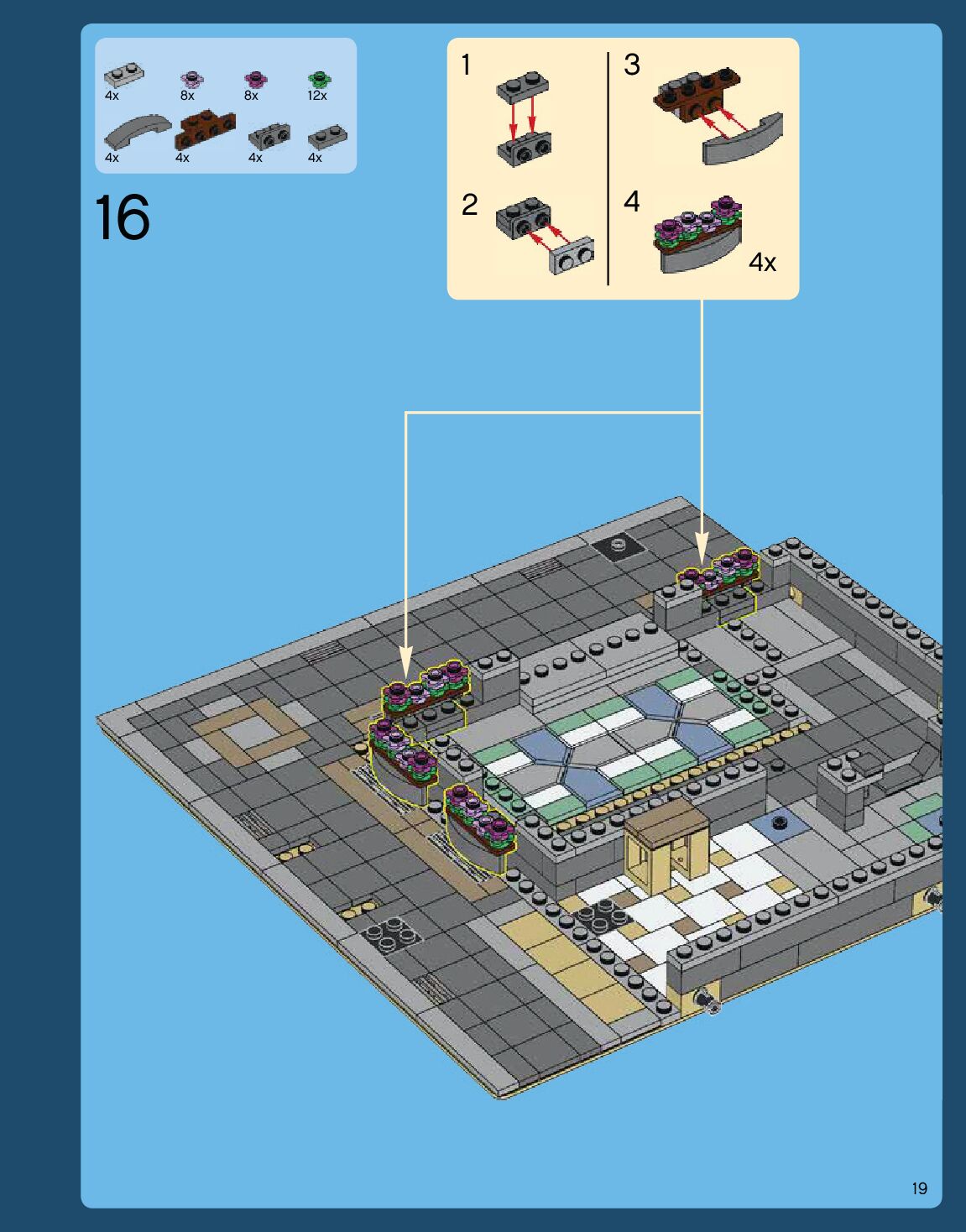 4x 8x 8x 12x
4x 4x 4x 4x

16

1
2
3
4
4x

19