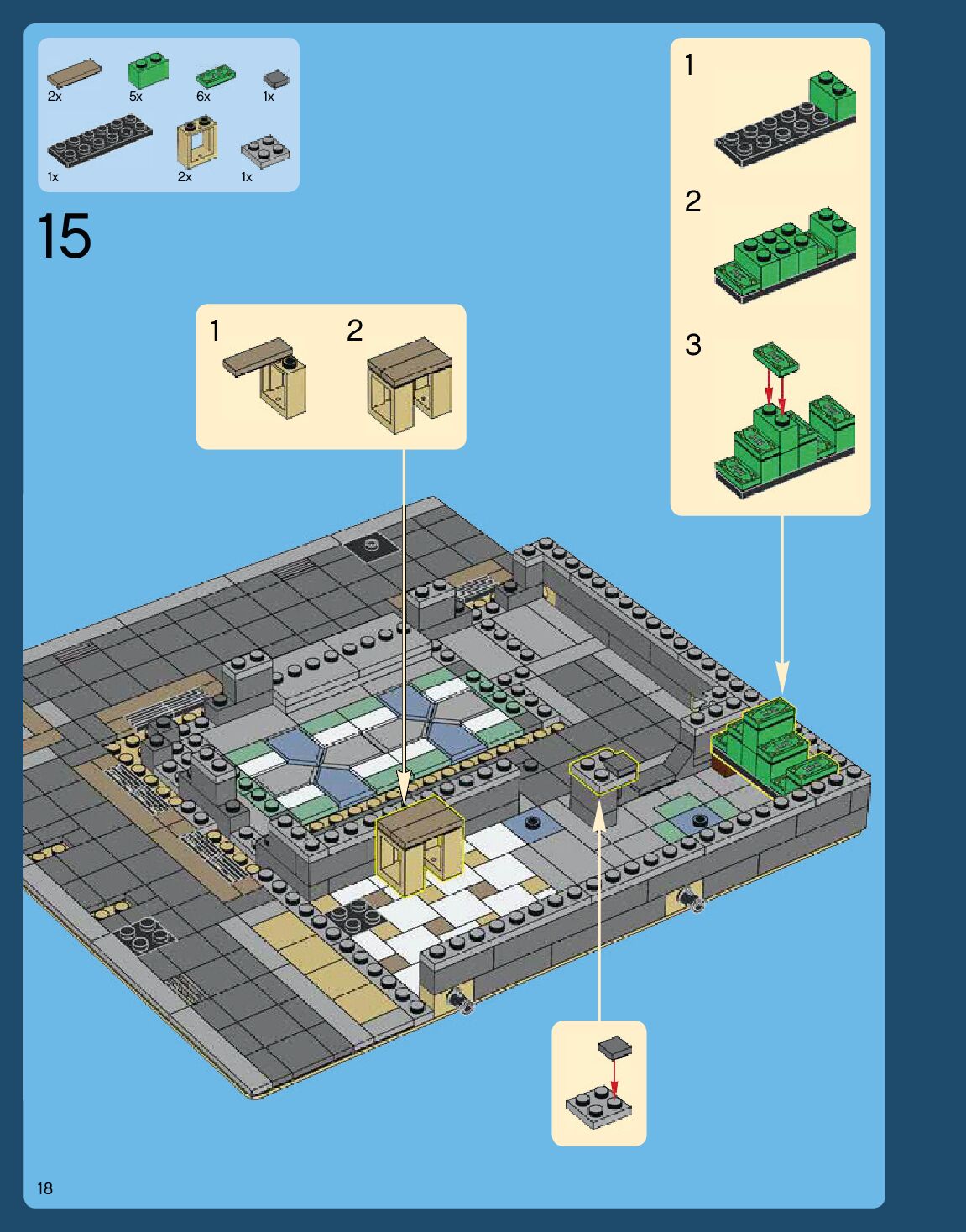 2x 5x 6x 1x

1x 2x 1x

15

1 2

1

2

3

18