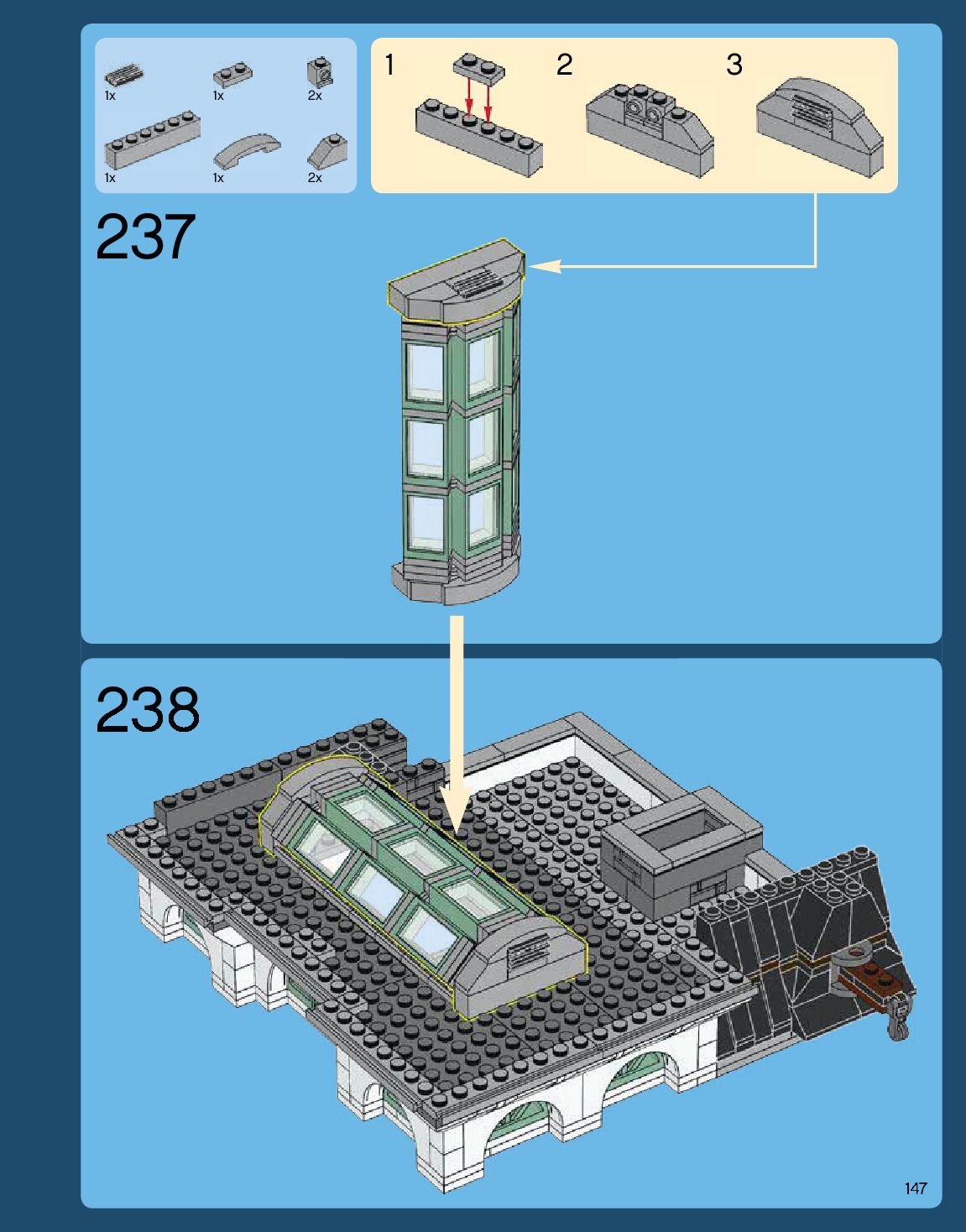 1x
1x
2x
1x
1x
2x

1
2
3

237

238

147