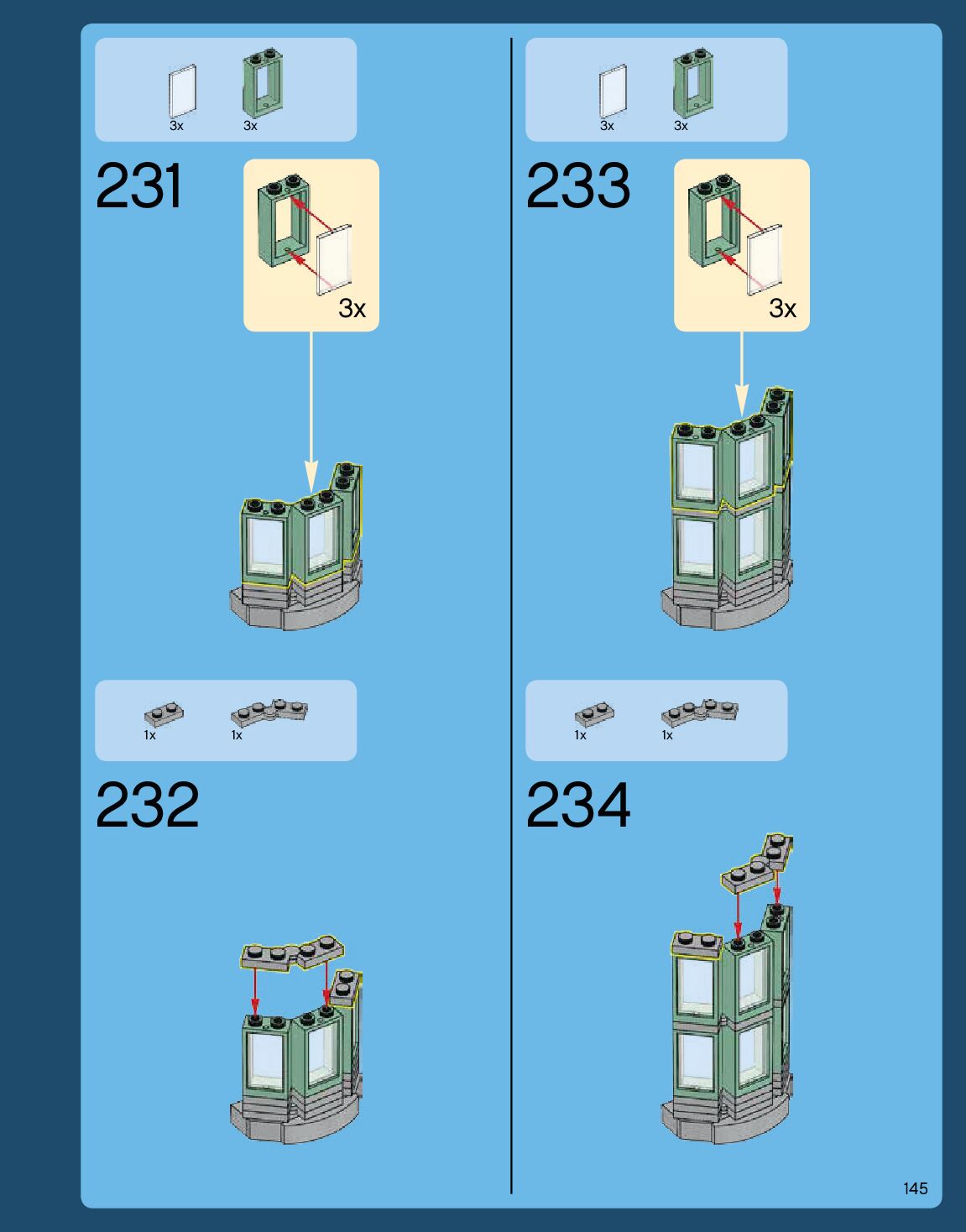 3x 3x

231

3x

1x 1x

232

3x 3x

233

3x

1x 1x

234

145