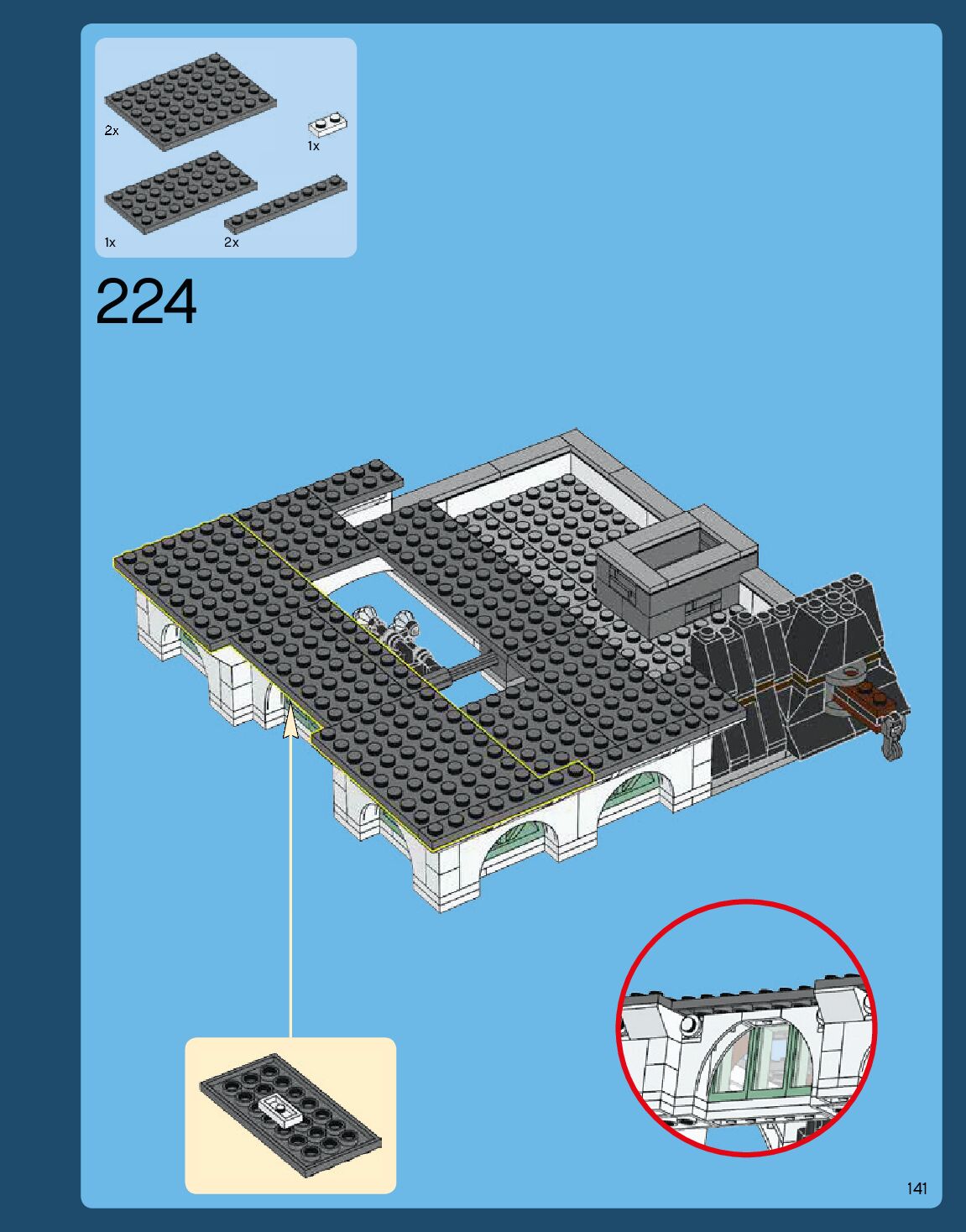 2x
1x
1x
2x
224
141