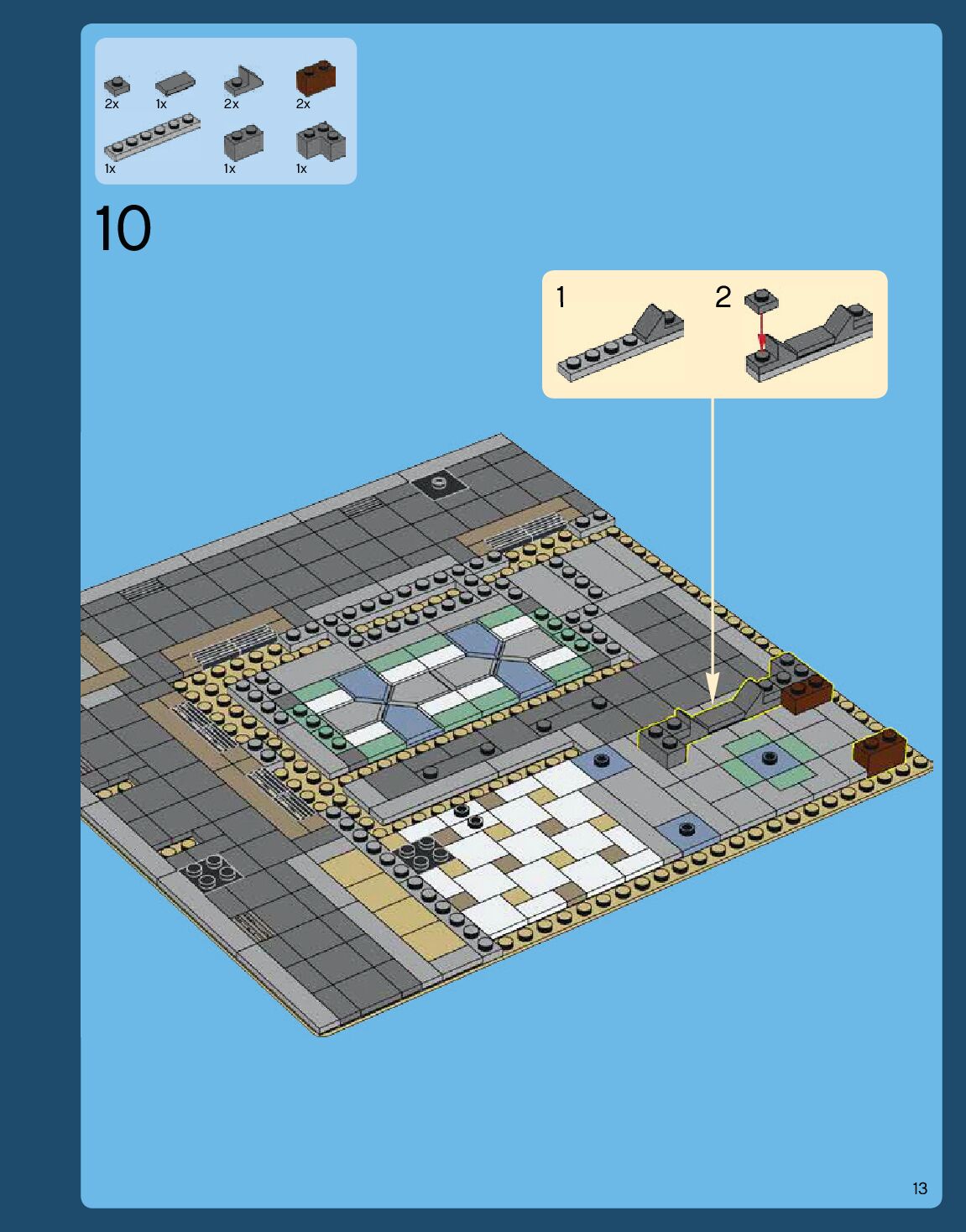 2x 1x 2x 2x
1x 1x 1x

10

1 2

13