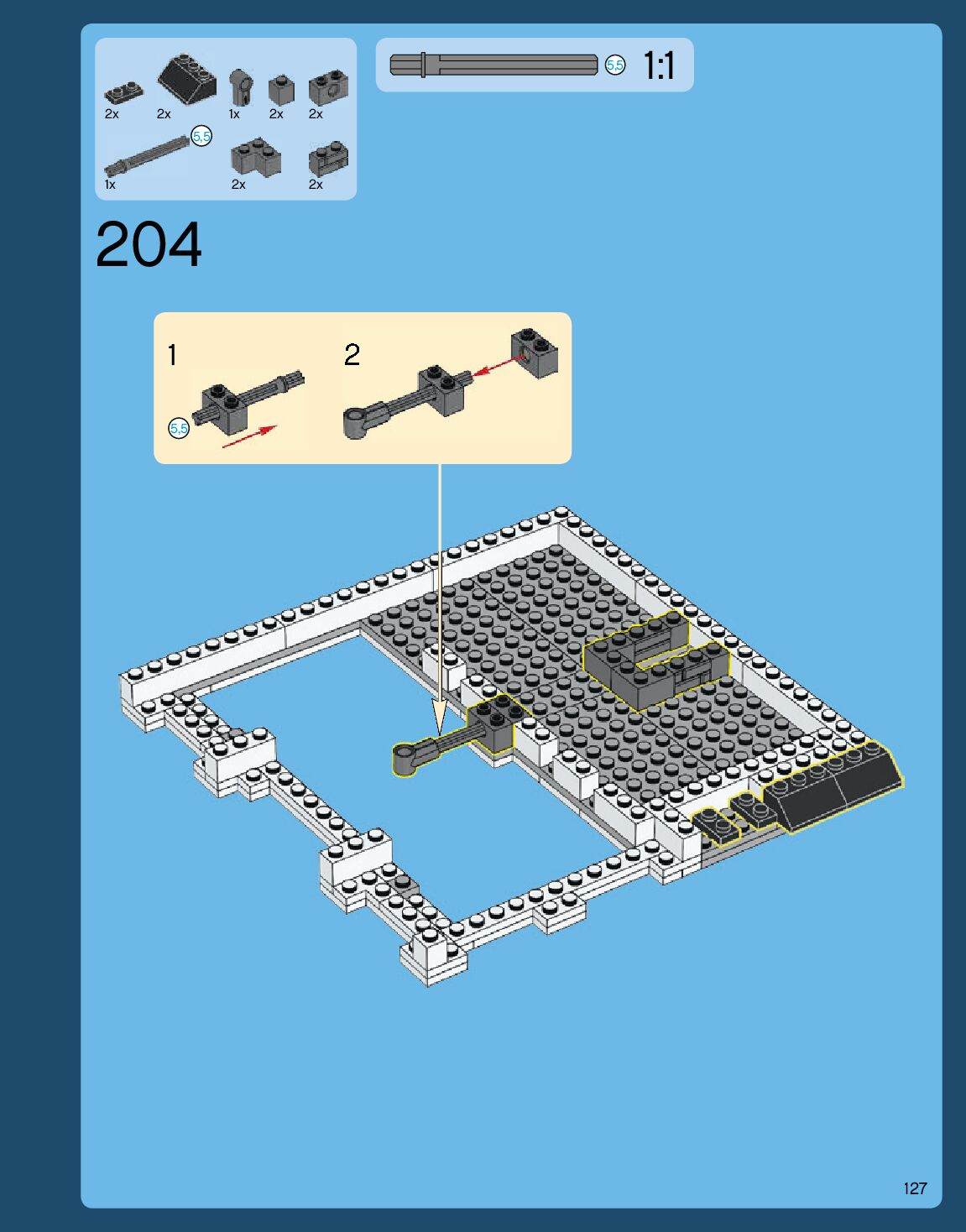 2x 2x 1x 2x 2x

5,5

1x 2x 2x

5,5 1:1

204

1

5,5

2

127