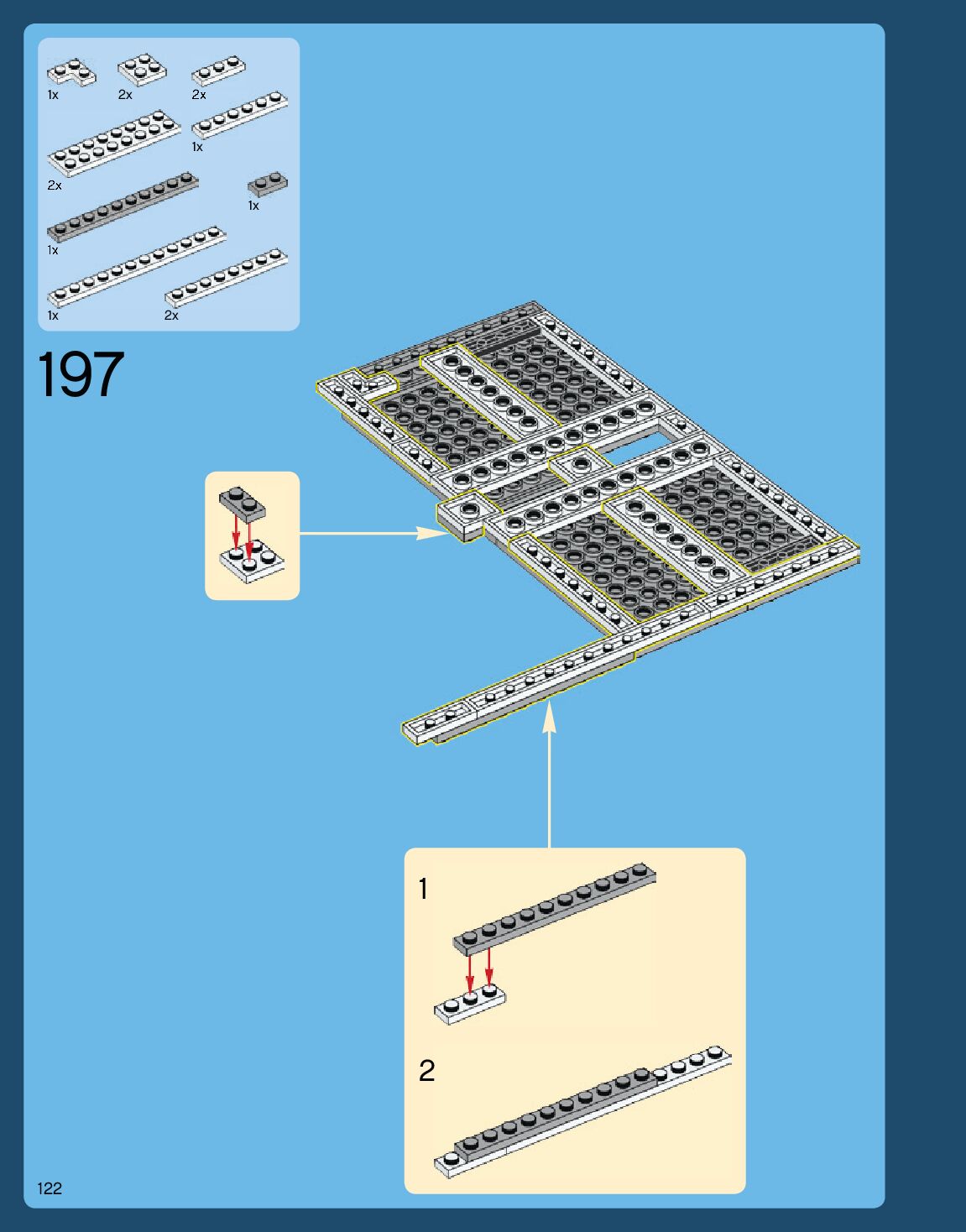 1x 2x 2x

2x 1x

1x

1x

1x 2x

197

1

2

122