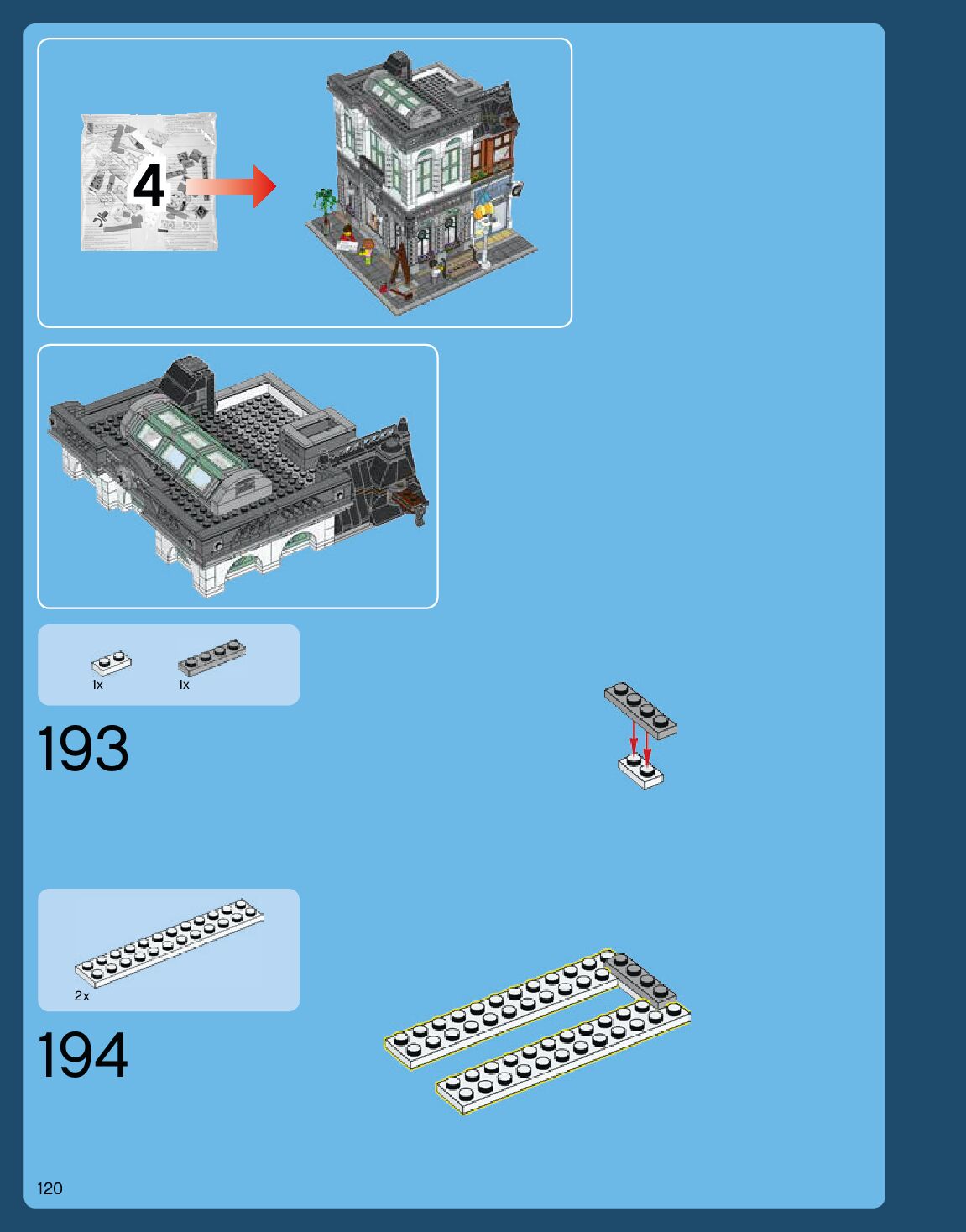 4

1x 1x

193

2x

194

120