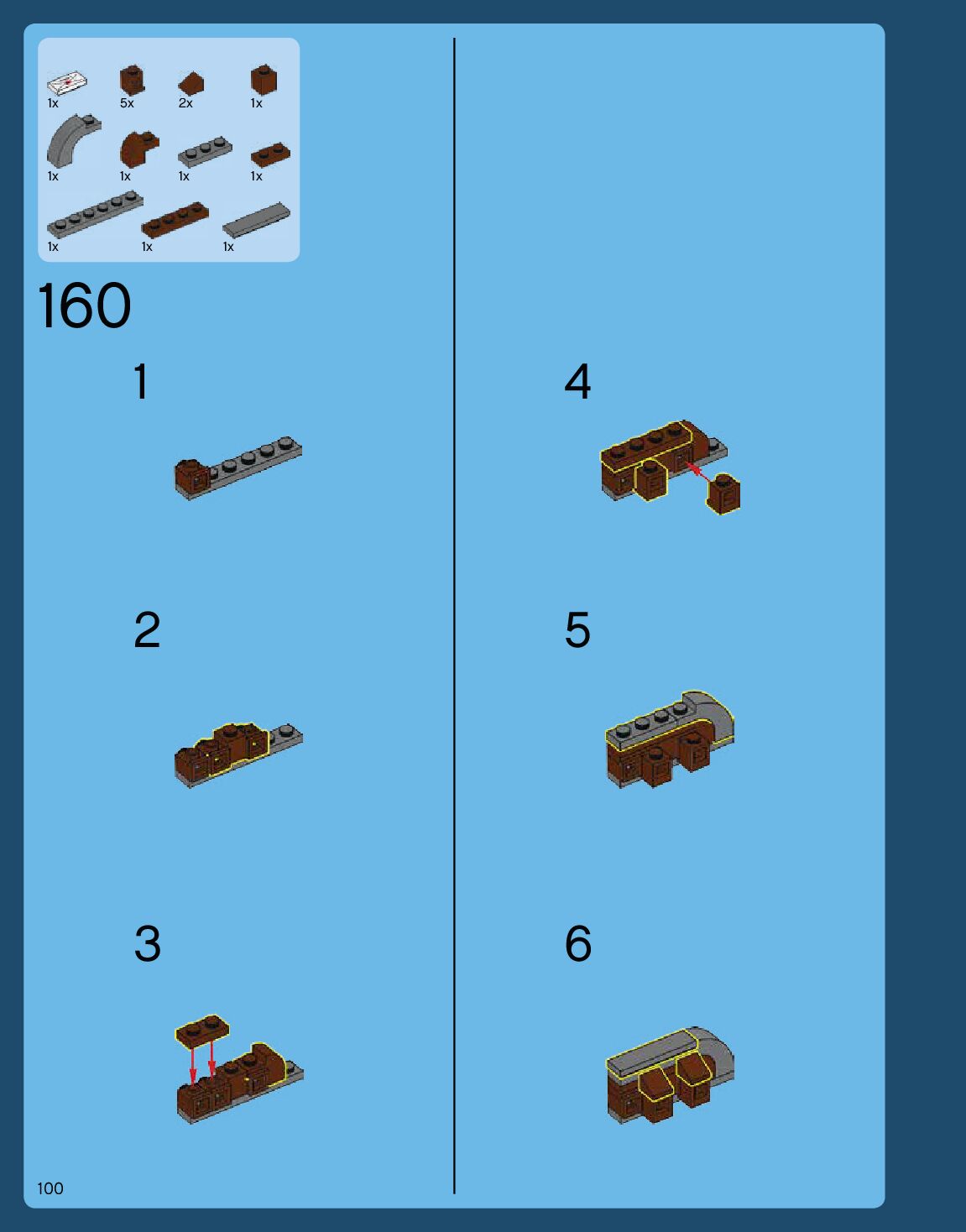 1x 5x 2x 1x

1x 1x 1x 1x

1x 1x 1x

160

1

2

3

4

5

6

100