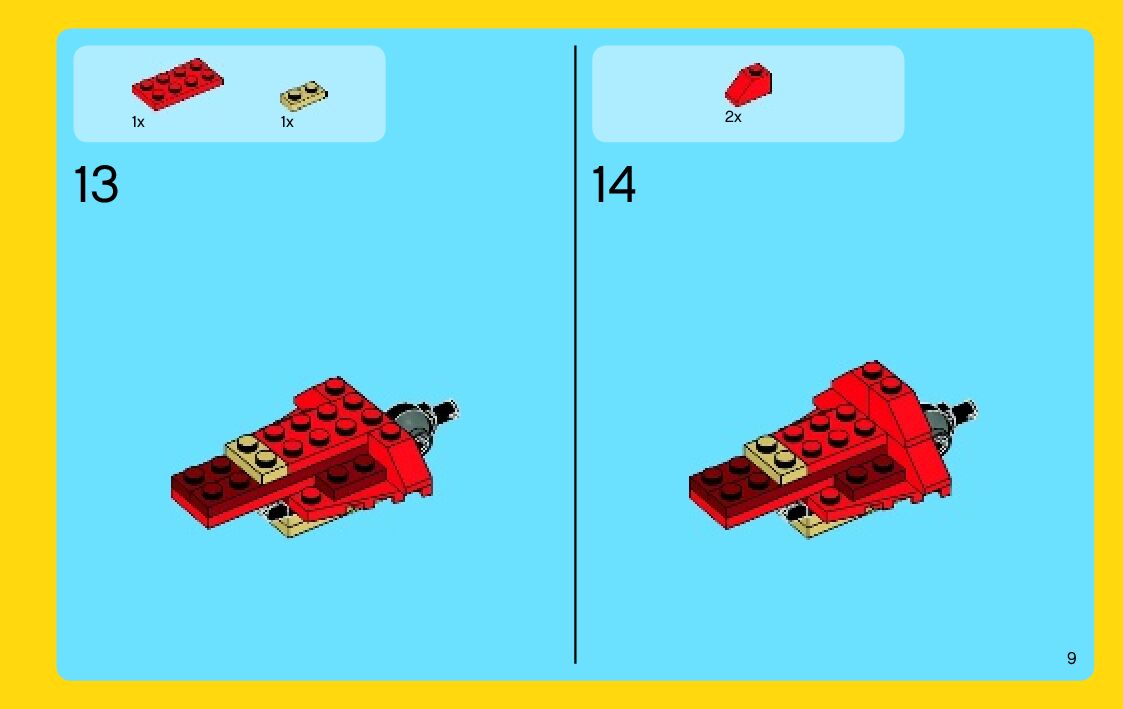 1x
1x

13

2x

14

9