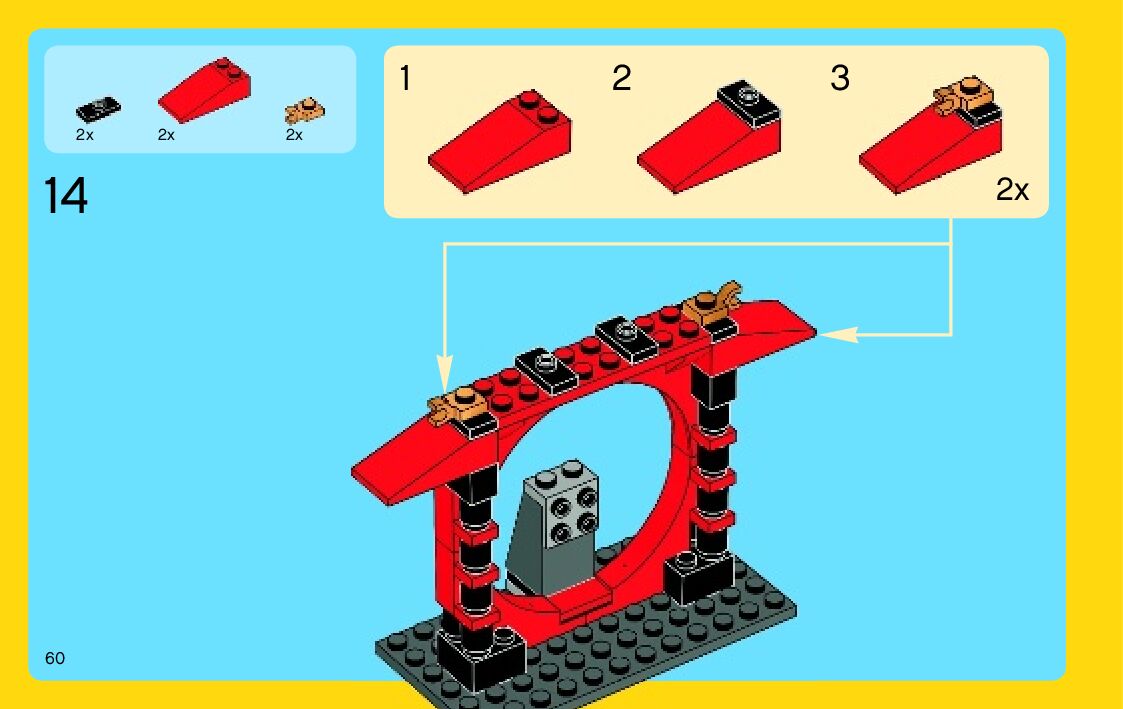 2x 2x 2x

14

1 2 3

2x

60