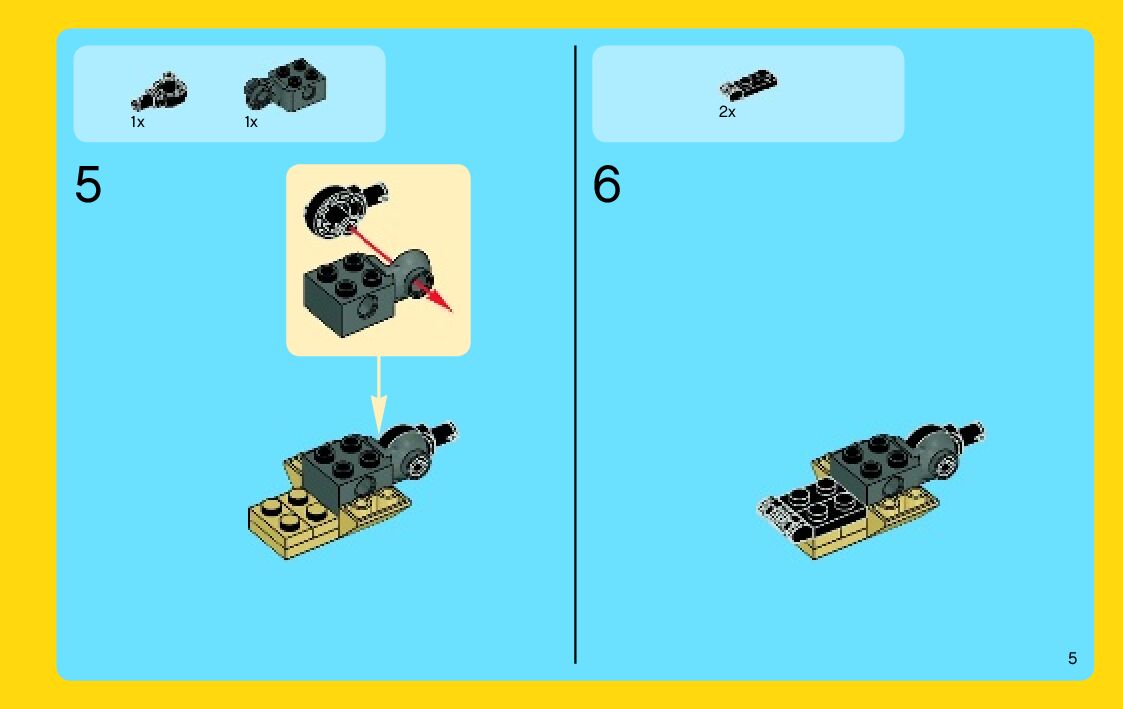 1x 1x

5

2x

6

5