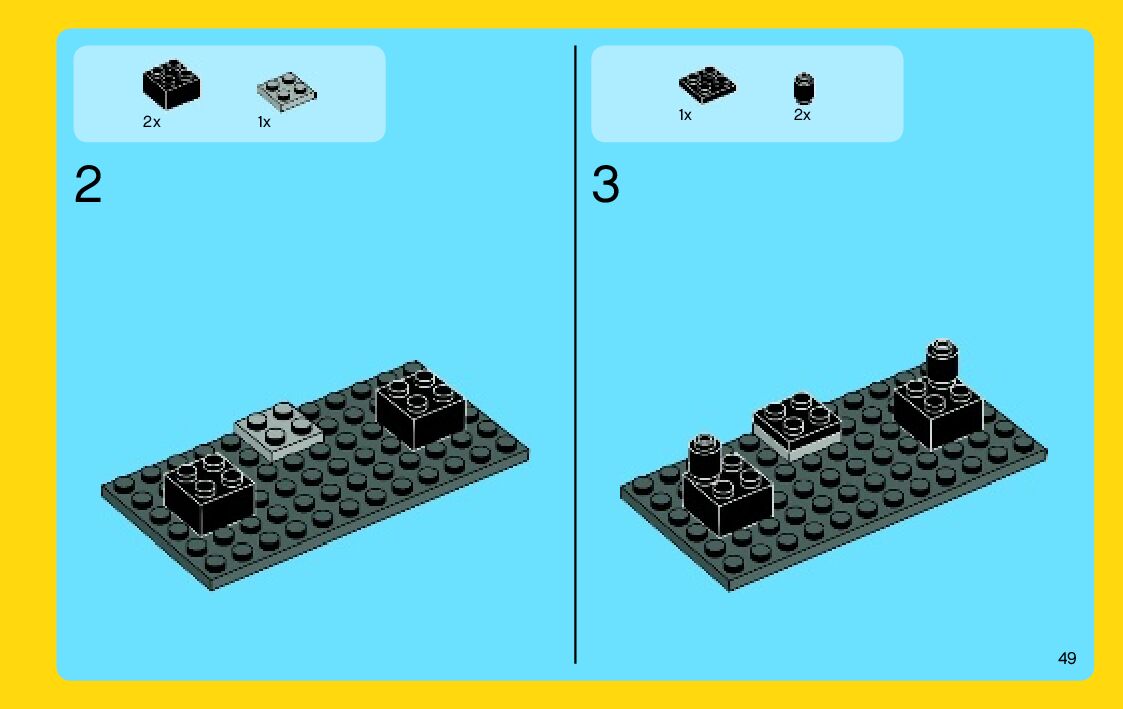 2x 1x

2

1x 2x

3

49