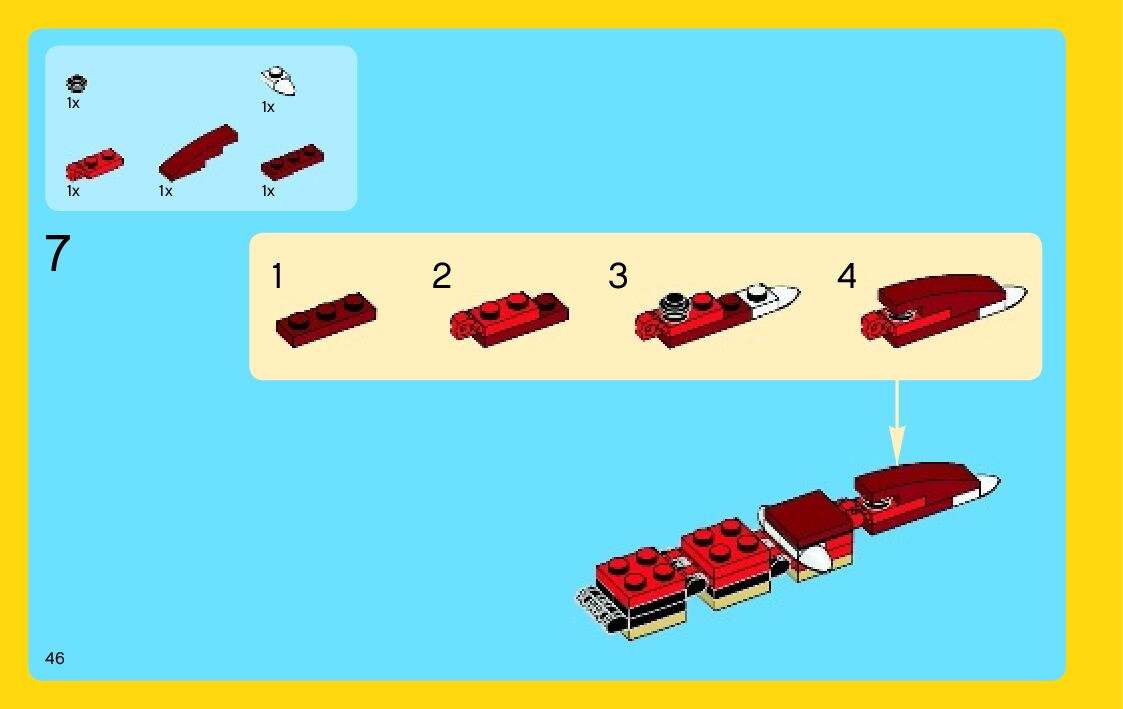 1x
1x
1x
1x
1x

7

1
2
3
4

46