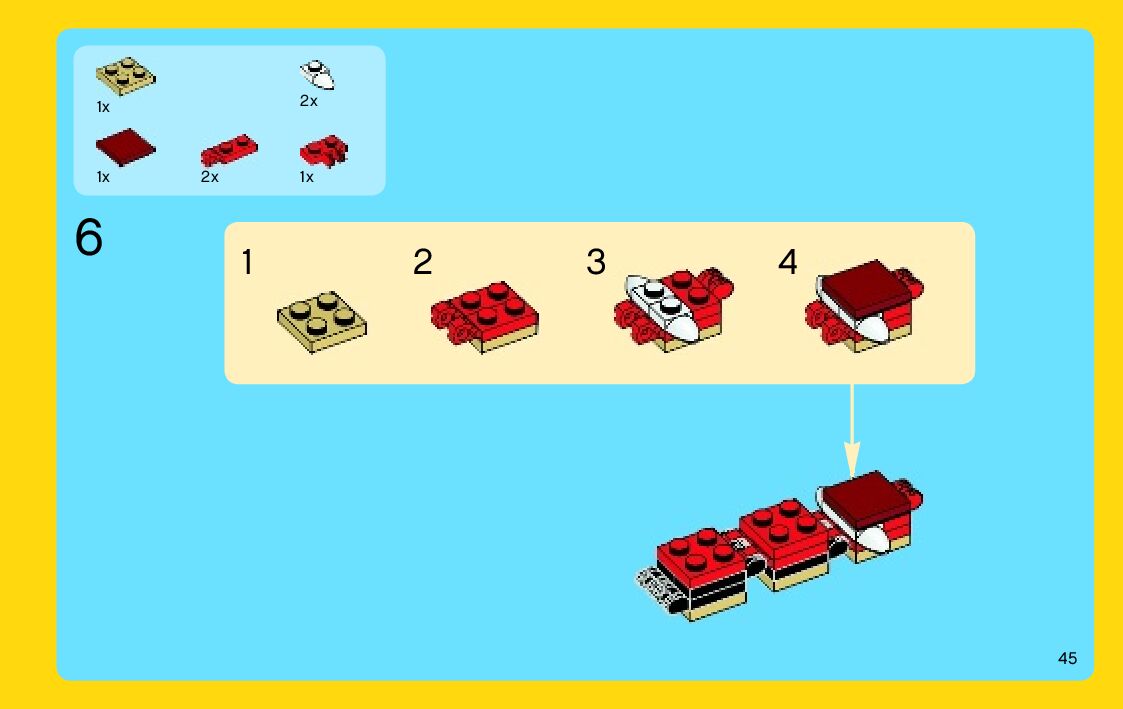 1x

2x

1x

2x

1x

6

1

2

3

4

45