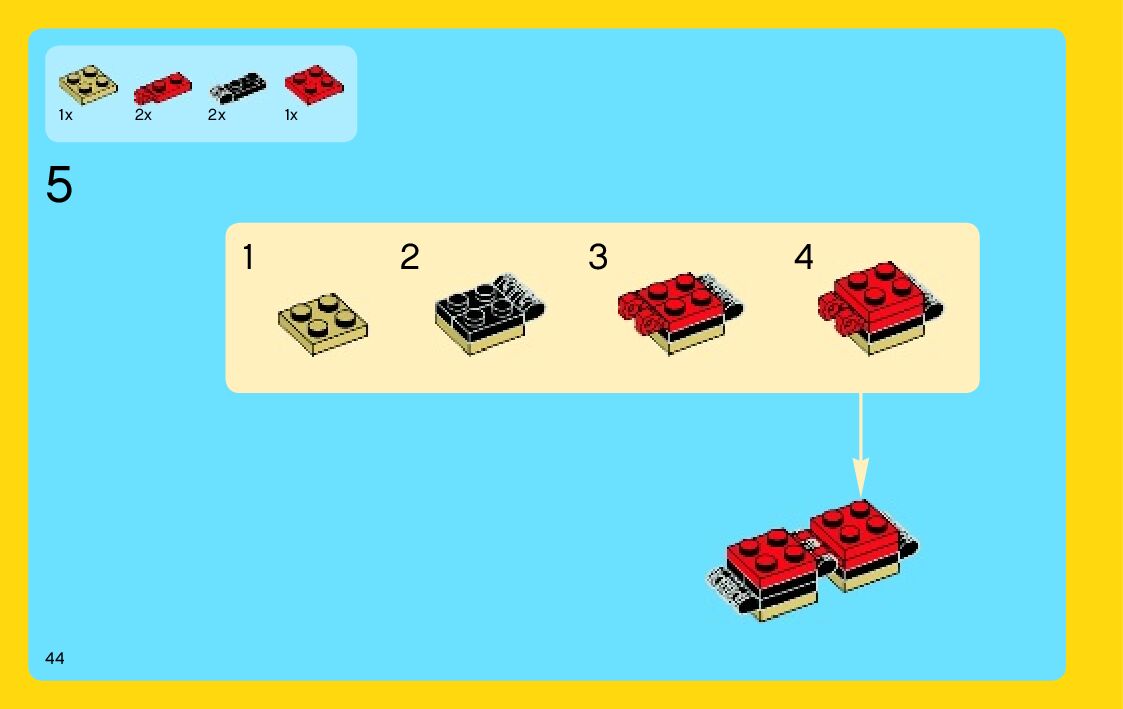 1x 2x 2x 1x

5

1 2 3 4

44