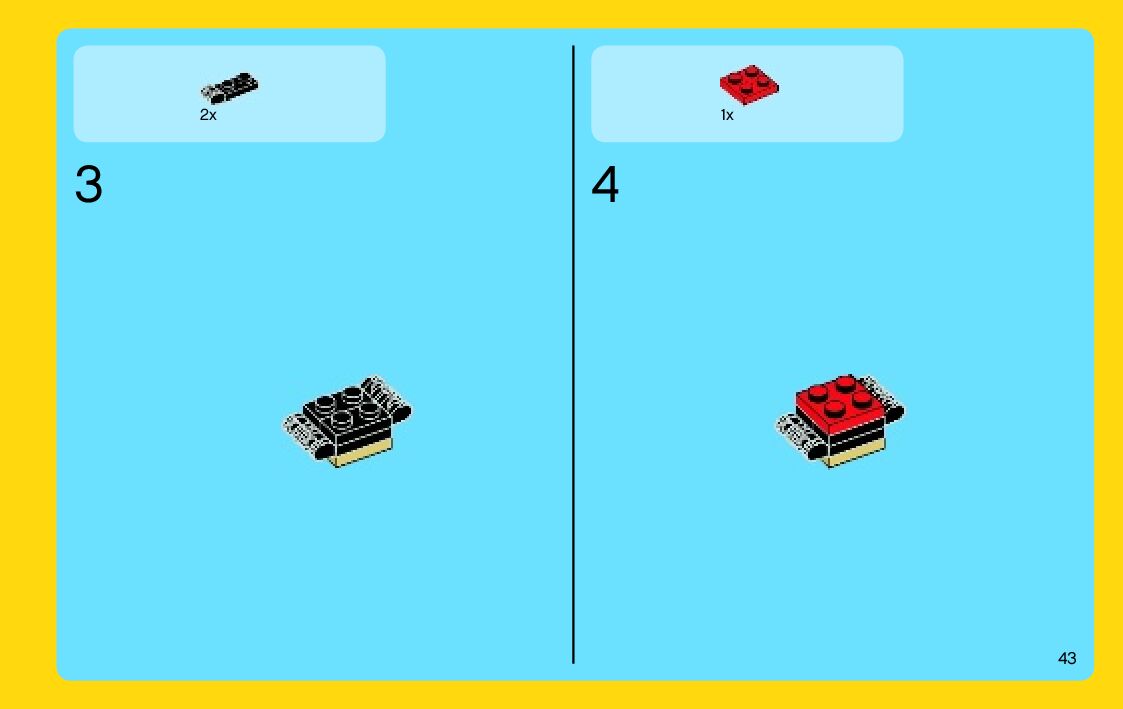 2x

3

1x

4

43