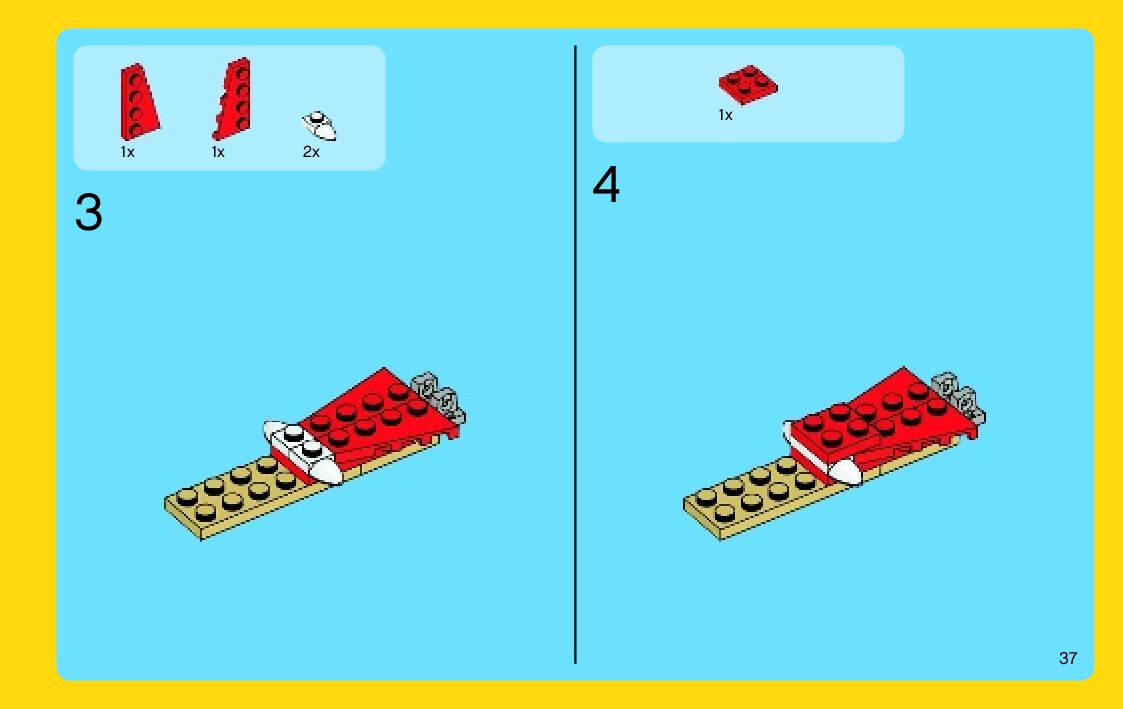 1x
1x
2x

3

1x

4

37