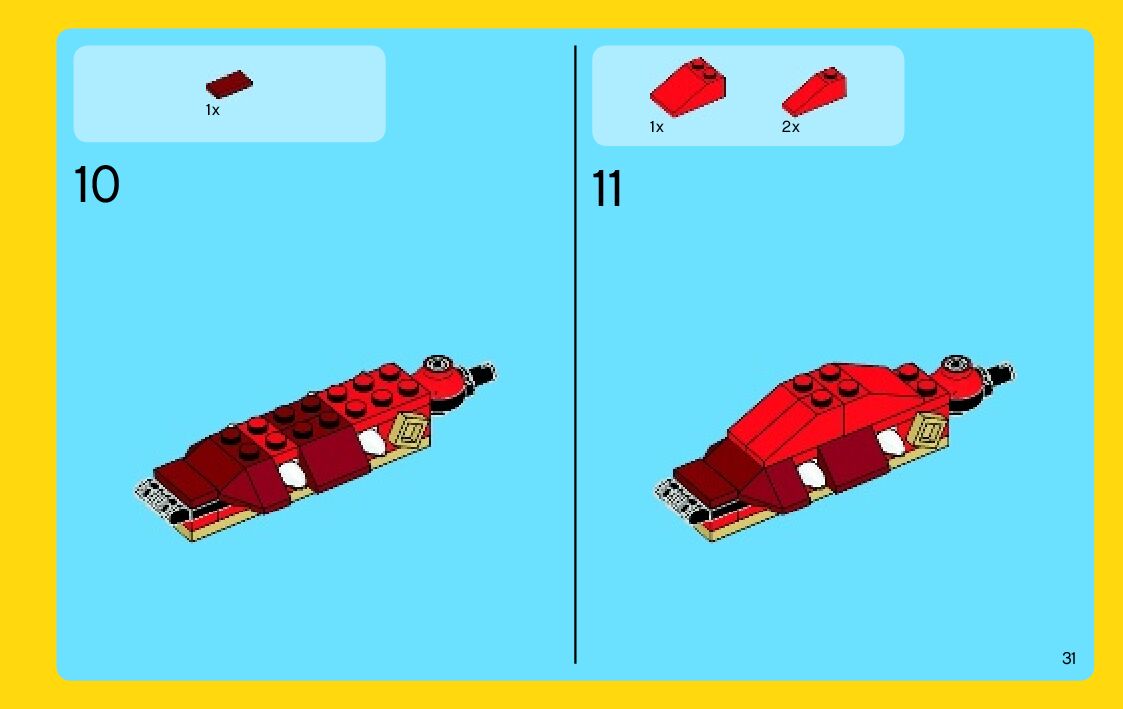 1x

10

1x

2x

11

31