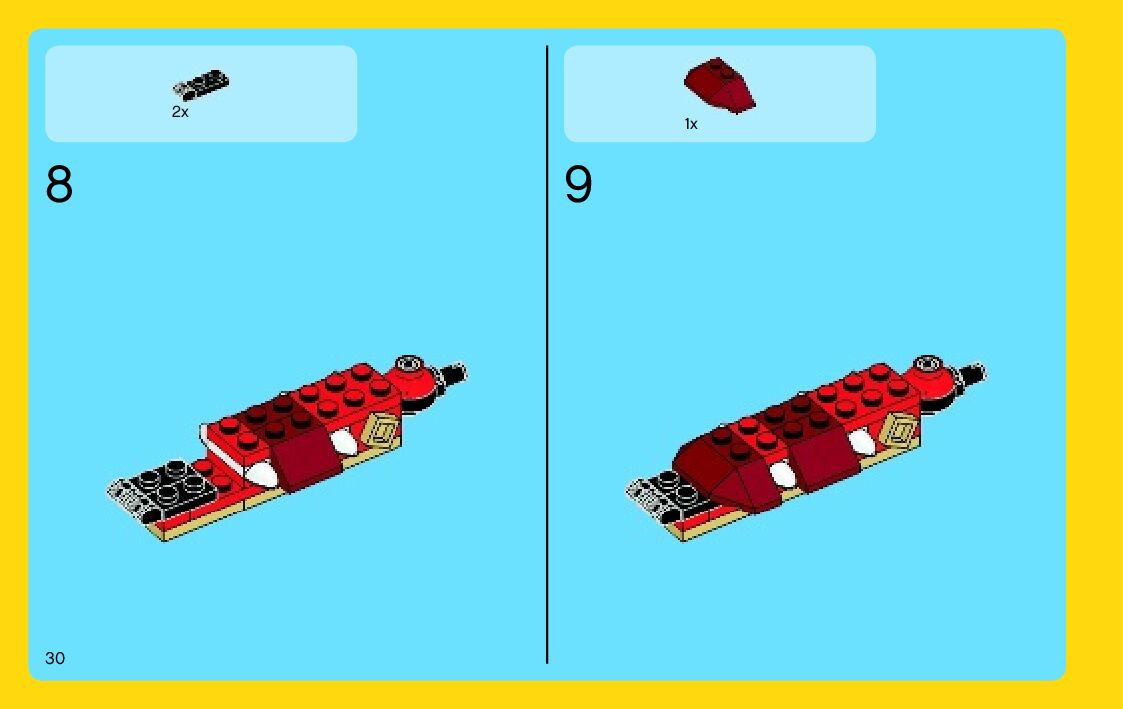 2x

8

1x

9

30