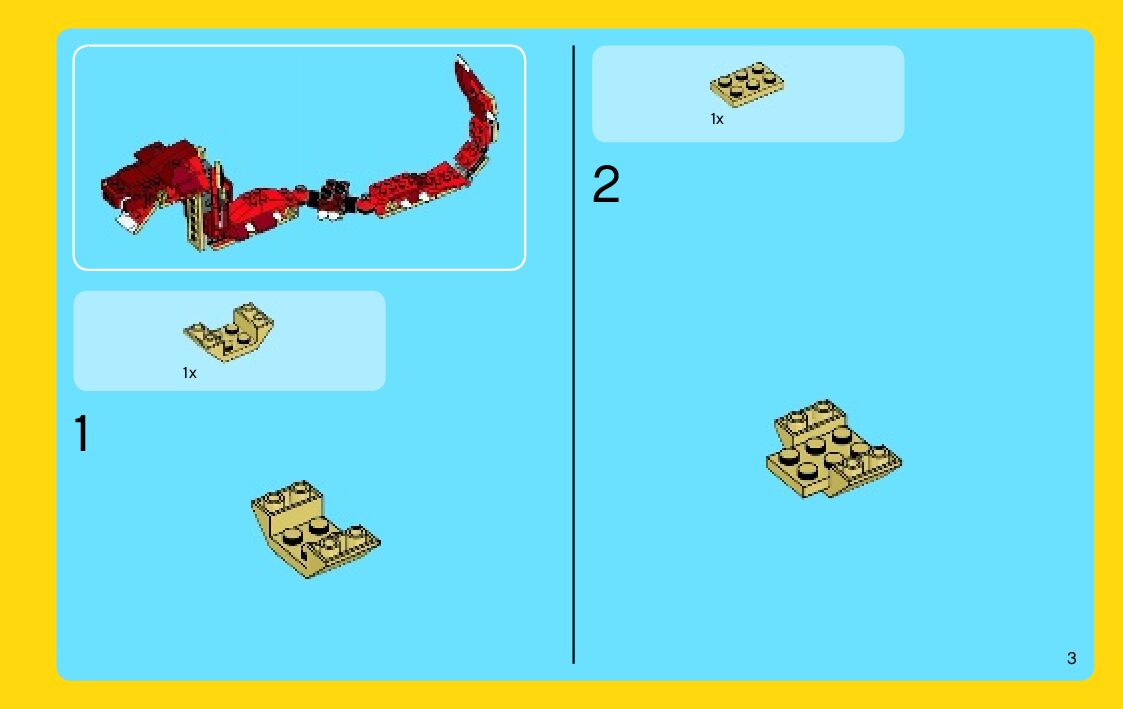 1x

1

1x

2

3