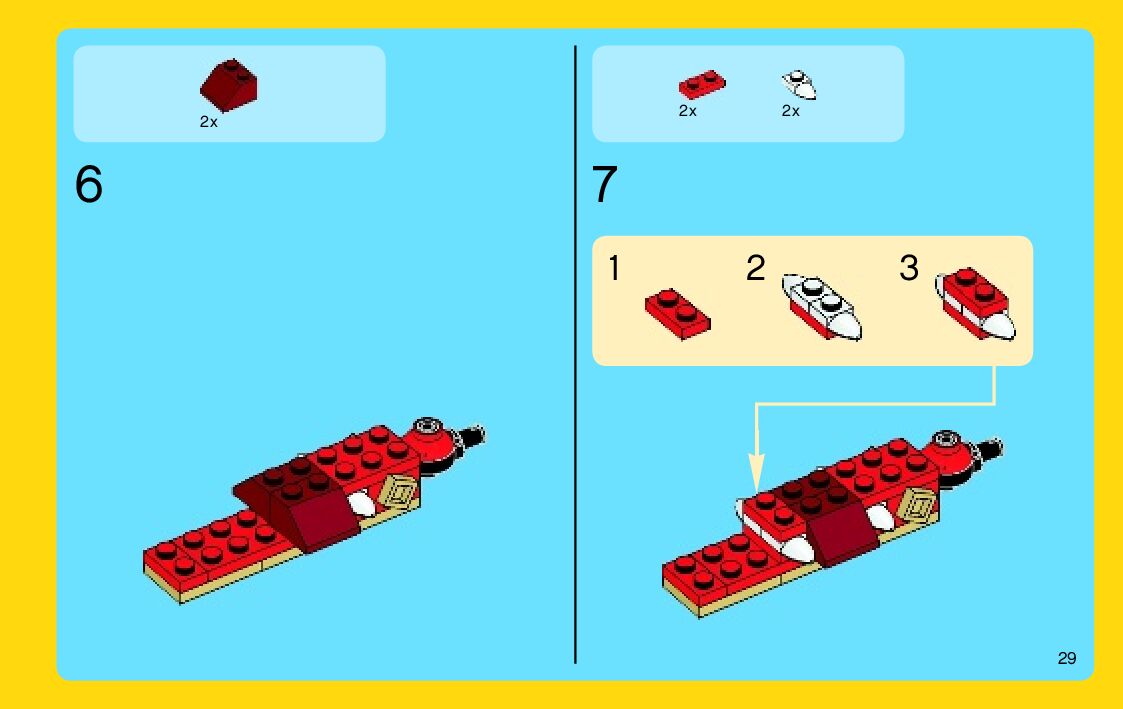 2x

6

2x 2x

7

1 2 3

29