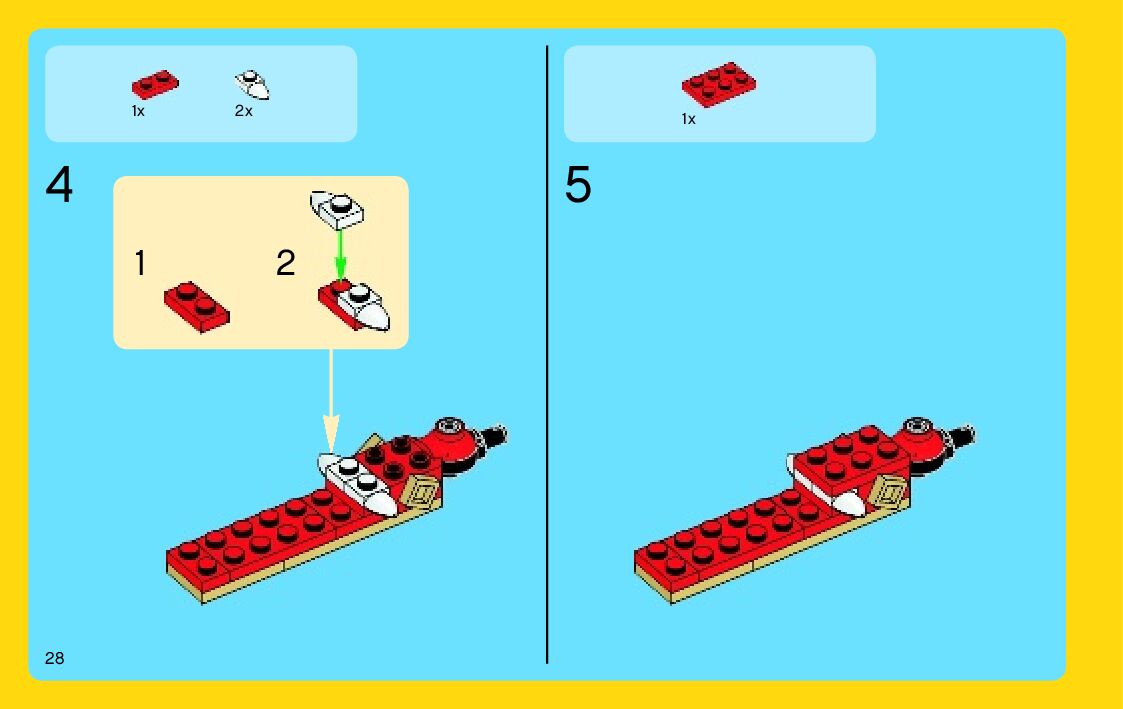 1x 2x

4

1 2

1x

5

28