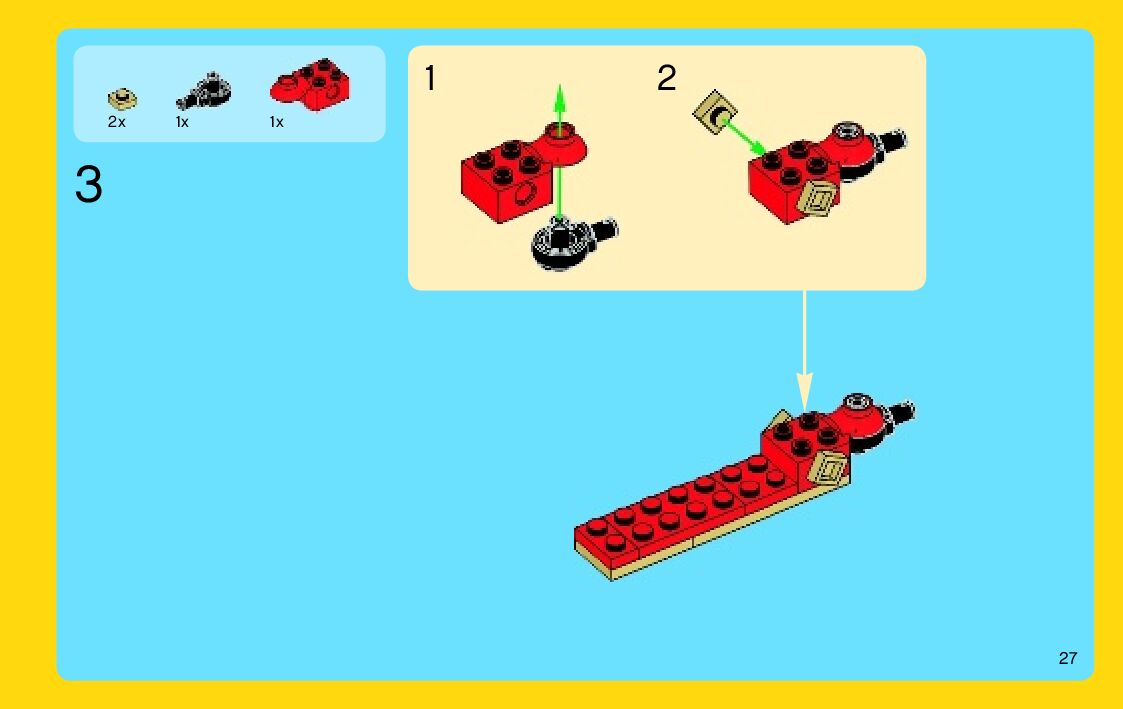 2x 1x 1x

3

1

2

27