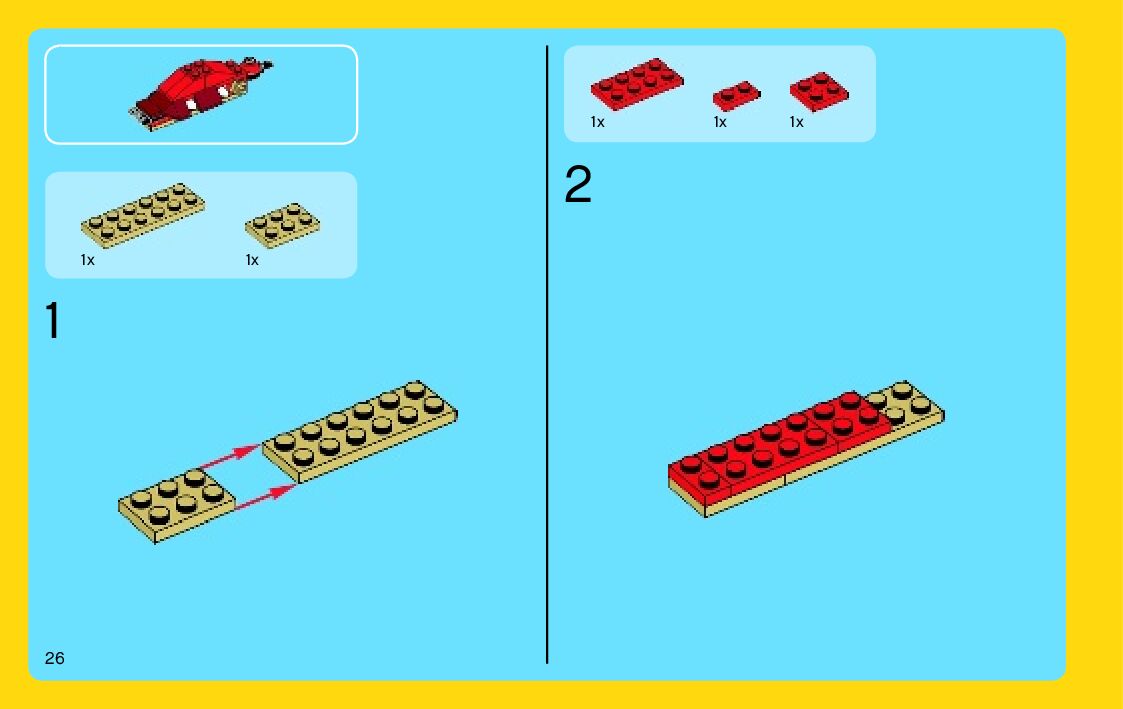 1x

1x

1

26

1x

1x

1x

2