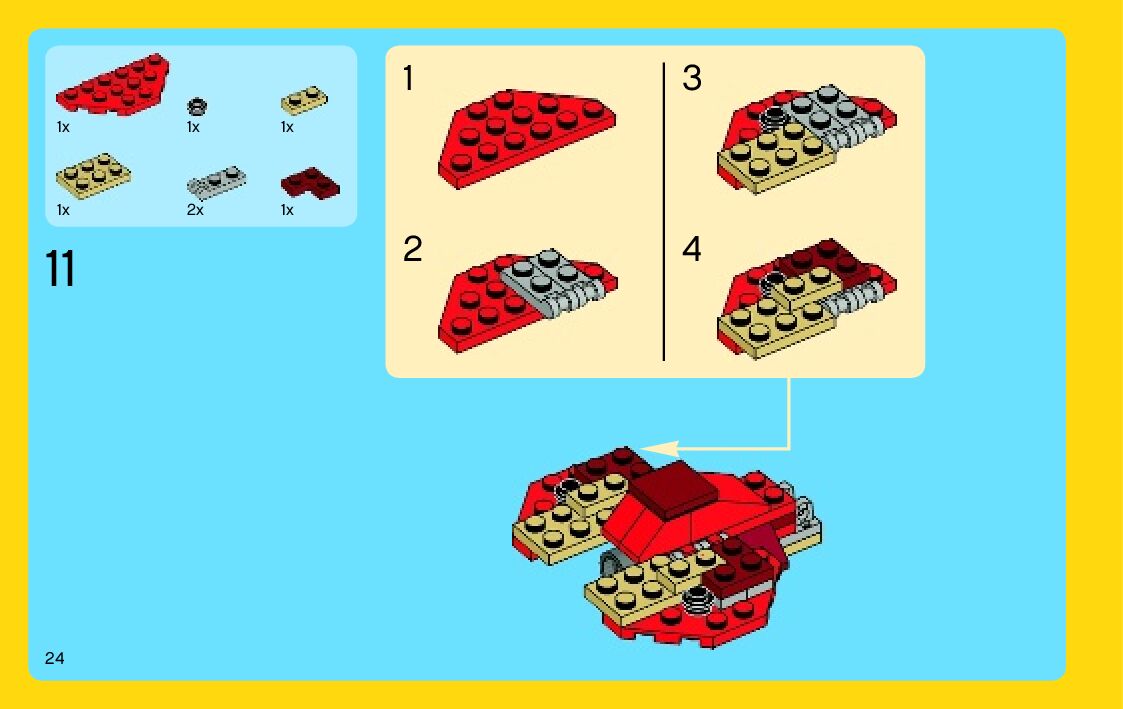 1x
1x
1x
1x
2x
1x

11

1
2
3
4

24