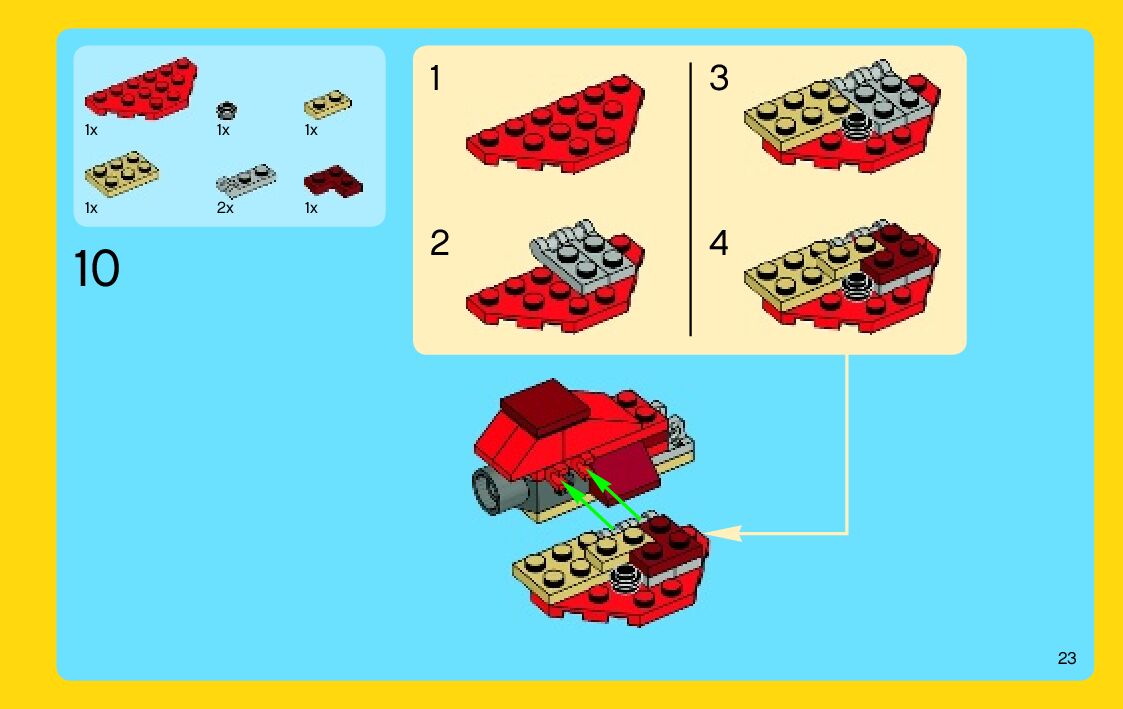 1x
1x
1x
1x
2x
1x

10

1
2
3
4

23