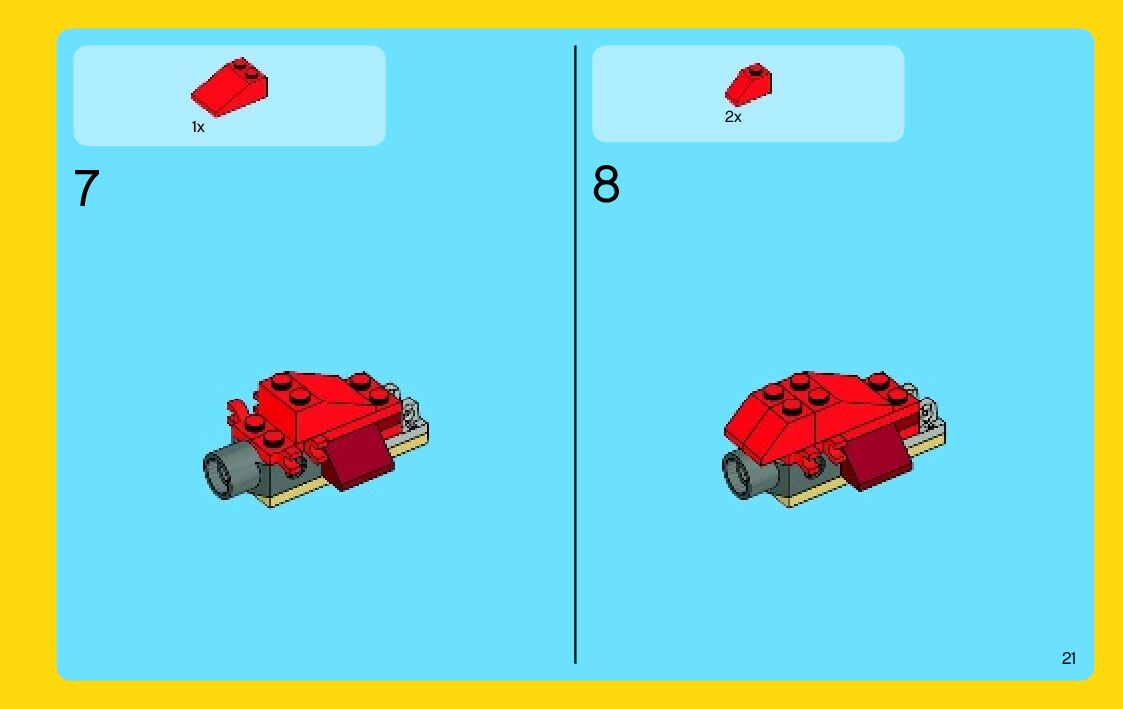 1x

7

2x

8

21