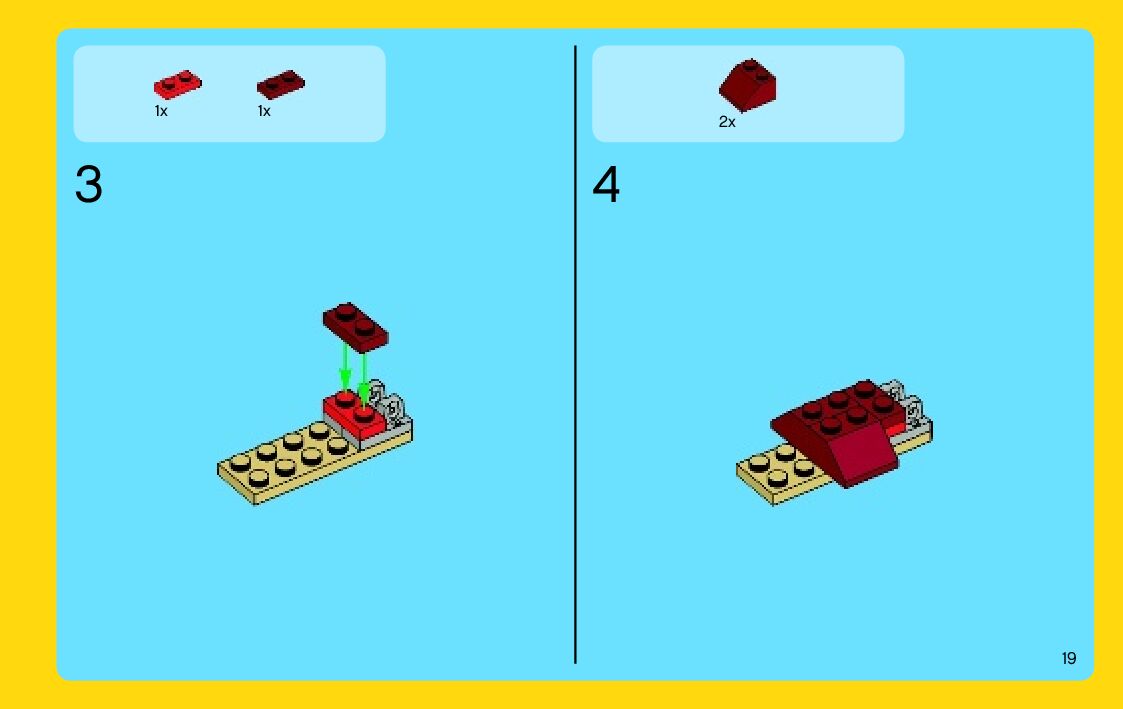 1x

1x

3

2x

4

19