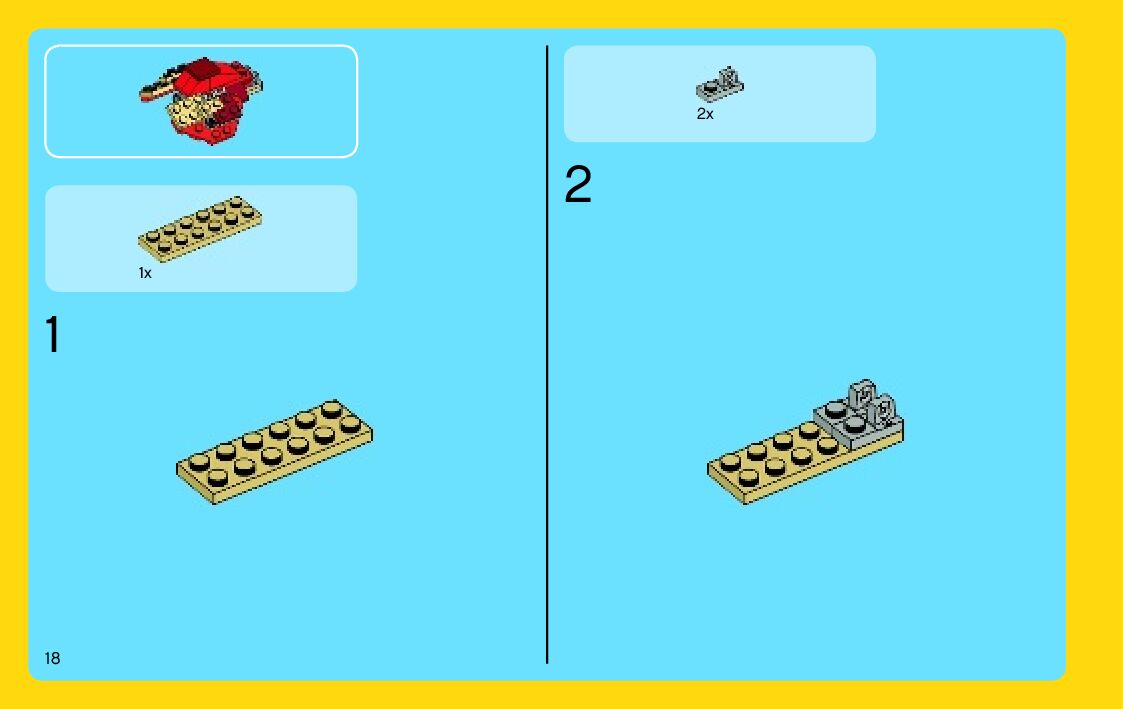 1x

1

18

2x

2